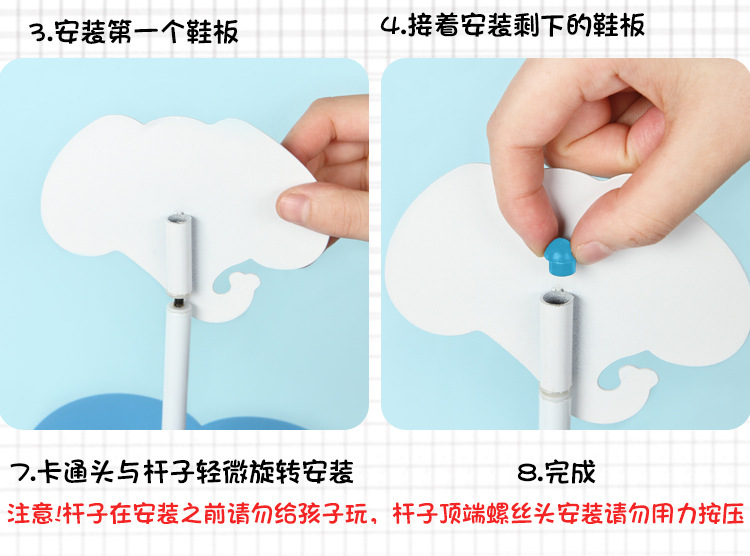 3.安装第一个鞋板

4.接着安装剩下的鞋板

7.卡通头与杆子轻微旋转安装

8.完成

注意!杆子在安装之前请勿给孩子玩，杆子顶端螺丝头安装请勿用力按压