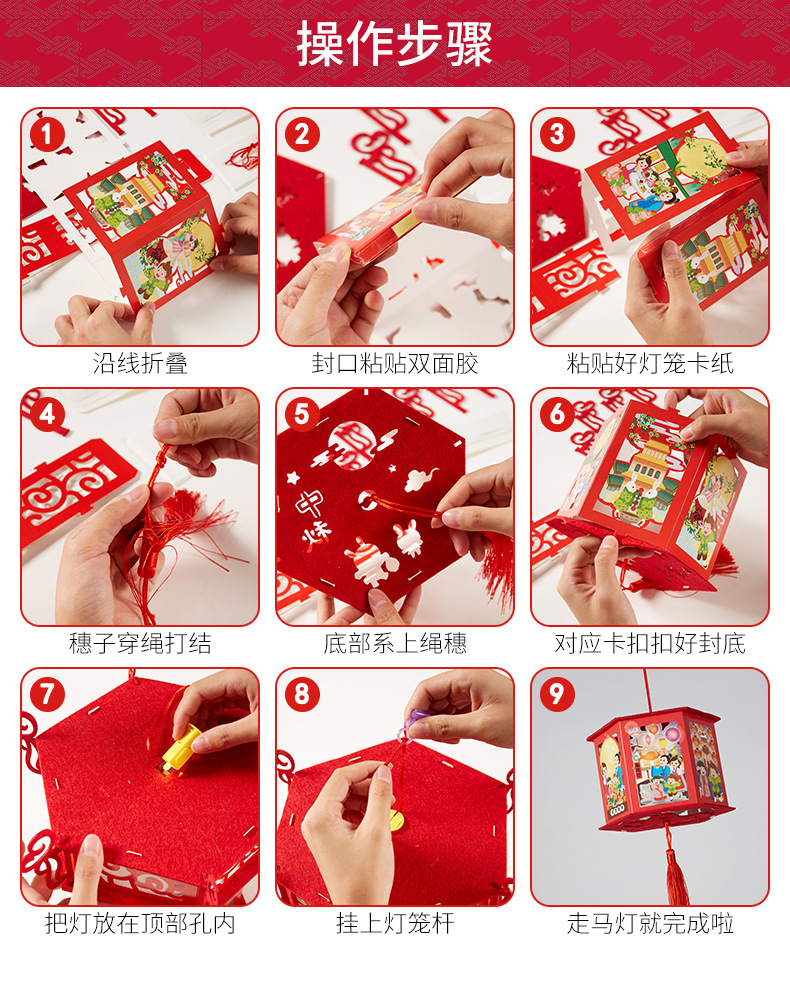 操作步骤

1
沿线折叠

2
封口粘贴双面胶

3
粘贴好灯笼卡纸

4
穗子穿绳打结

5
中秋
底部系上绳穗

6
对应卡扣扣好封底

7
把灯放在顶部孔内

8
挂上灯笼杆

9
走马灯就完成啦