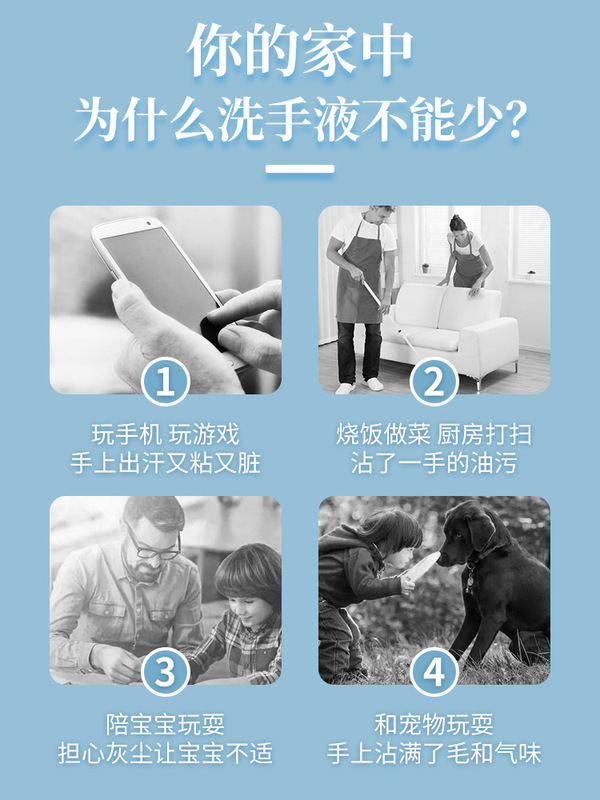 你的家中
为什么洗手液不能少?

1
玩手机 玩游戏
手上出汗又粘又脏

2
烧饭做菜 厨房打扫
沾了一手的油污

3
陪宝宝玩耍
担心灰尘让宝宝不适

4
和宠物玩耍
手上沾满了毛和气味