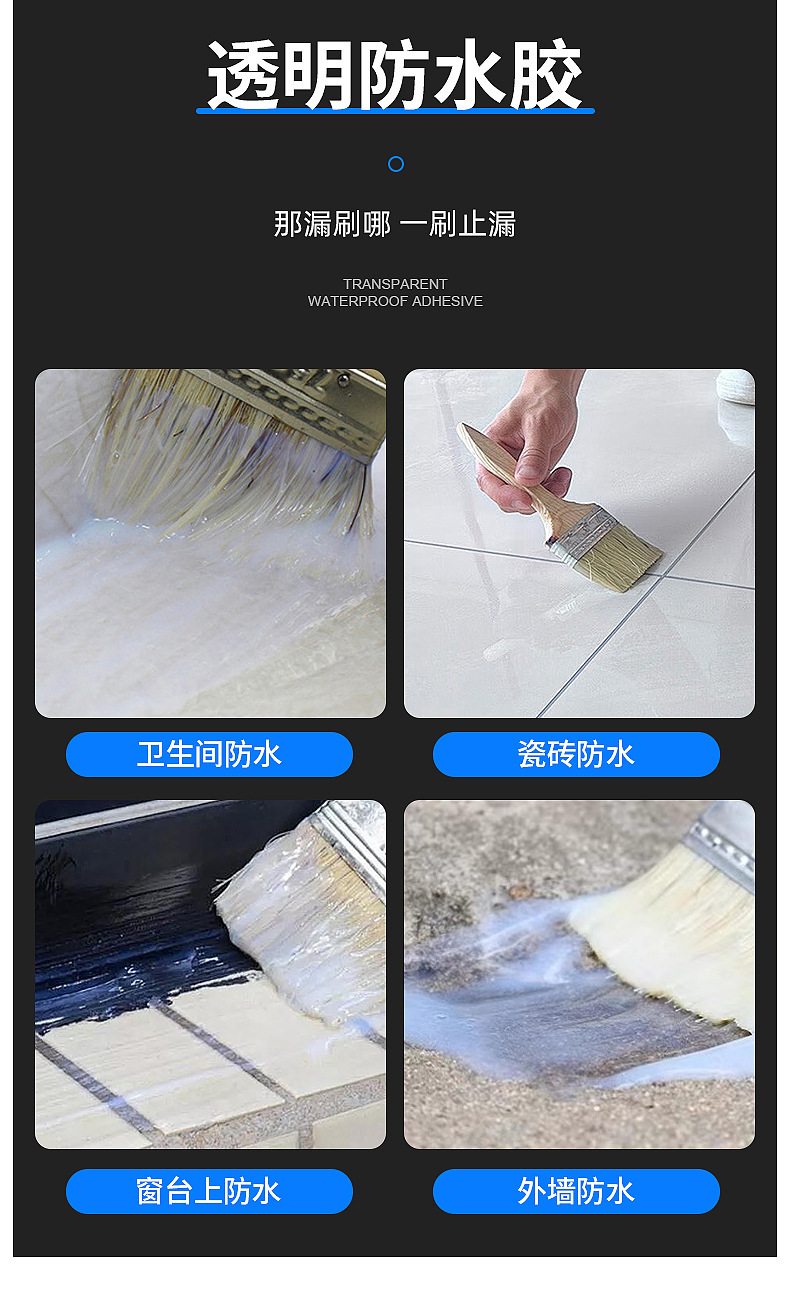 透明防水胶

那漏刷哪 一刷止漏

TRANSPARENT
WATERPROOF ADHESIVE

卫生间防水

瓷砖防水

窗台上防水

外墙防水