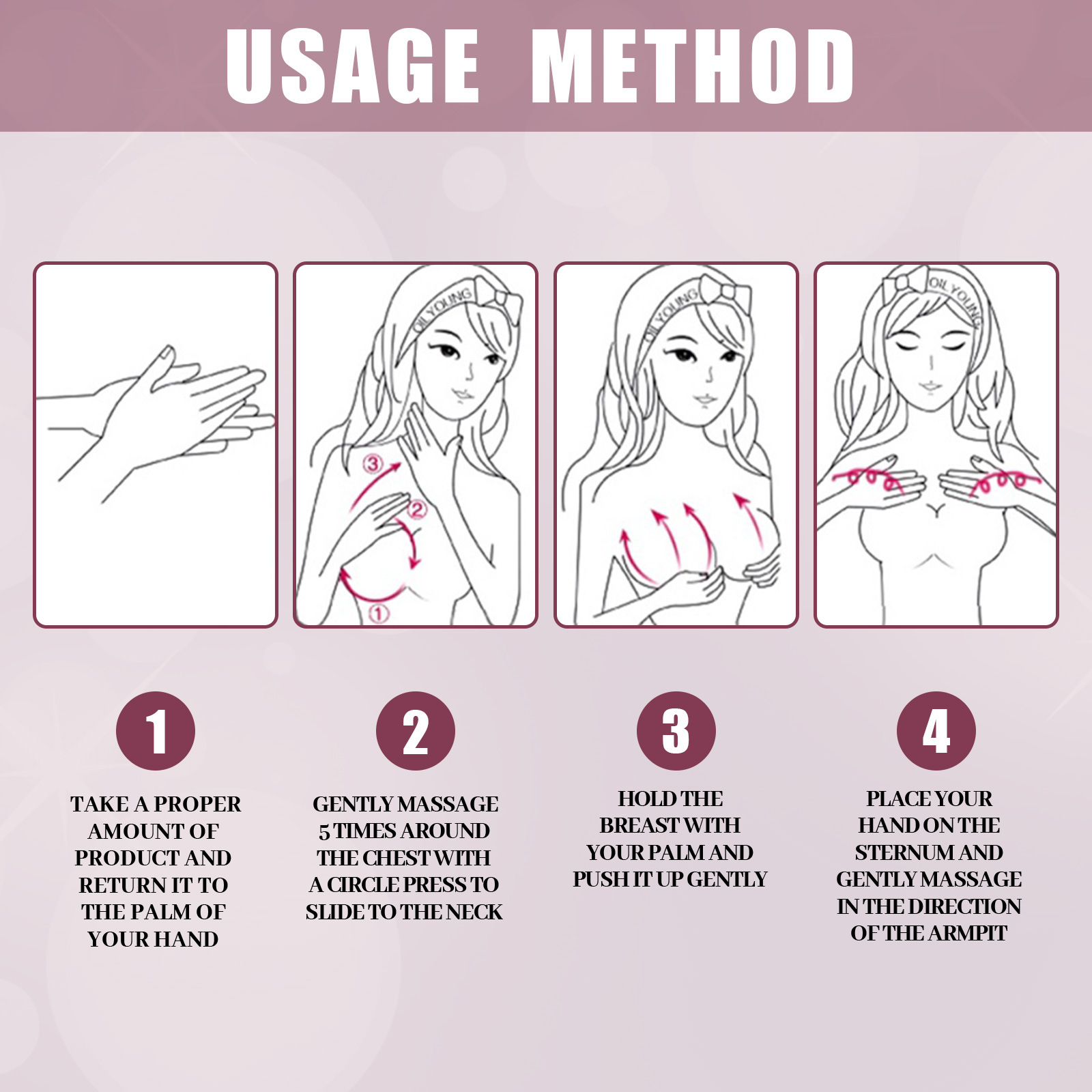 USAGE METHOD

OIL YOUNG
③
②
①

OIL YOUNG

OIL YOUNG

1
TAKE A PROPER AMOUNT OF PRODUCT AND RETURN IT TO THE PALM OF YOUR HAND

2
GENTLY MASSAGE 5 TIMES AROUND THE CHEST WITH A CIRCLE PRESS TO SLIDE TO THE NECK

3
HOLD THE BREAST WITH YOUR PALM AND PUSH IT UP GENTLY

4
PLACE YOUR HAND ON THE STERNUM AND GENTLY MASSAGE IN THE DIRECTION OF THE ARMPIT