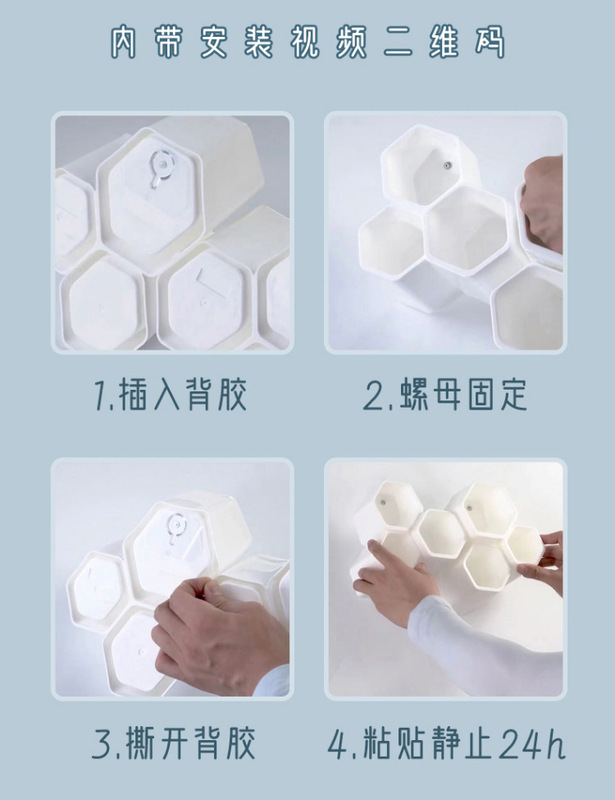 内带安装视频二维码

1.插入背胶

2.螺母固定

3.撕开背胶

4.粘贴静止24h