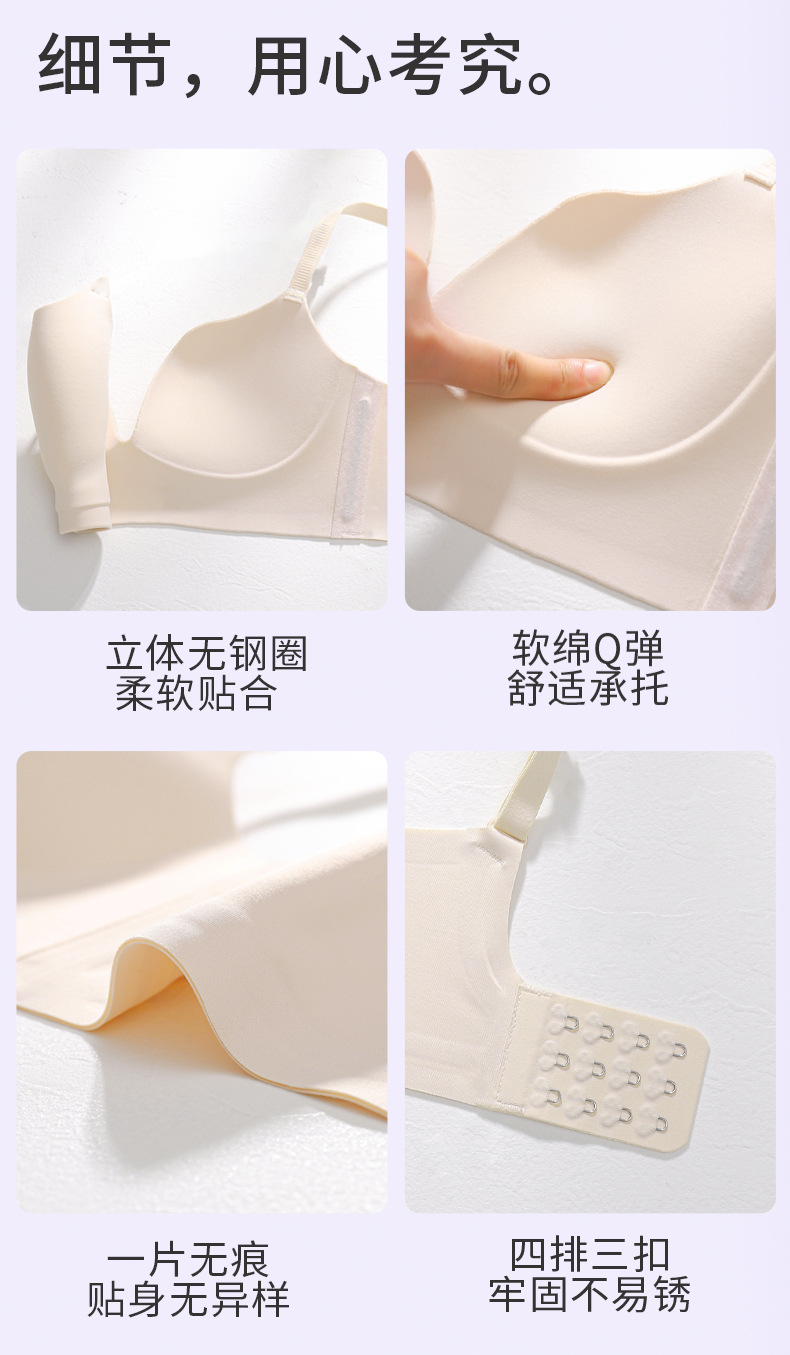 细节，用心考究。

立体无钢圈
柔软贴合

软绵Q弹
舒适承托

一片无痕
贴身无异样

四排三扣
牢固不易锈