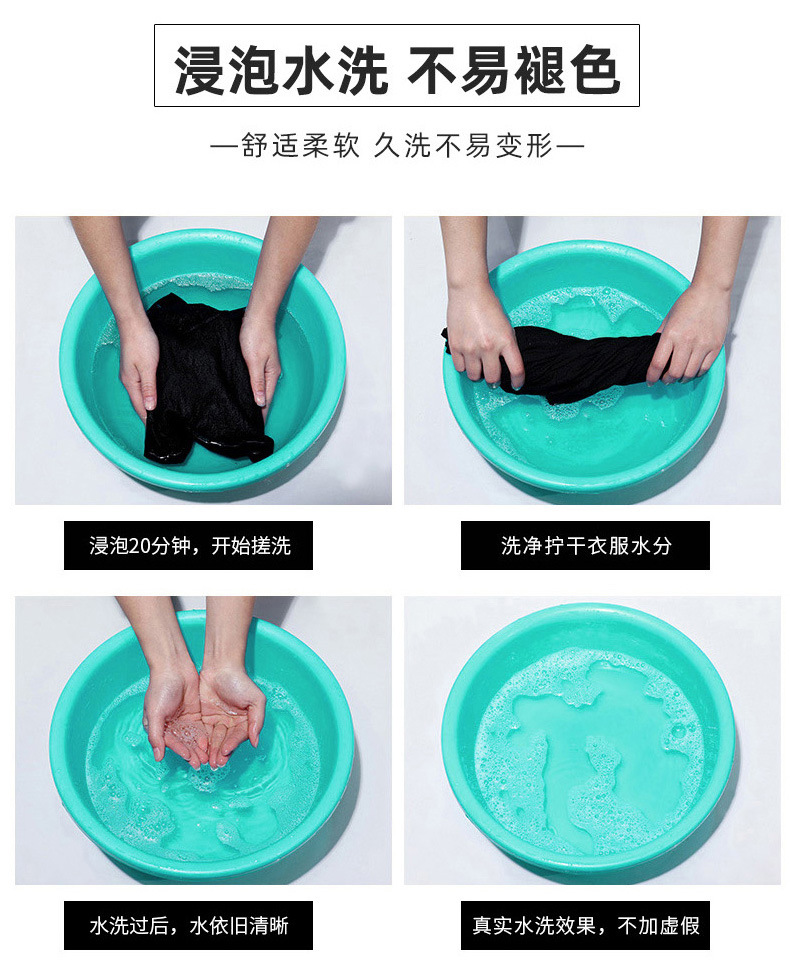 浸泡水洗 不易褪色

—舒适柔软 久洗不易变形—

浸泡20分钟，开始搓洗

洗净拧干衣服水分

水洗过后，水依旧清晰

真实水洗效果，不加虚假