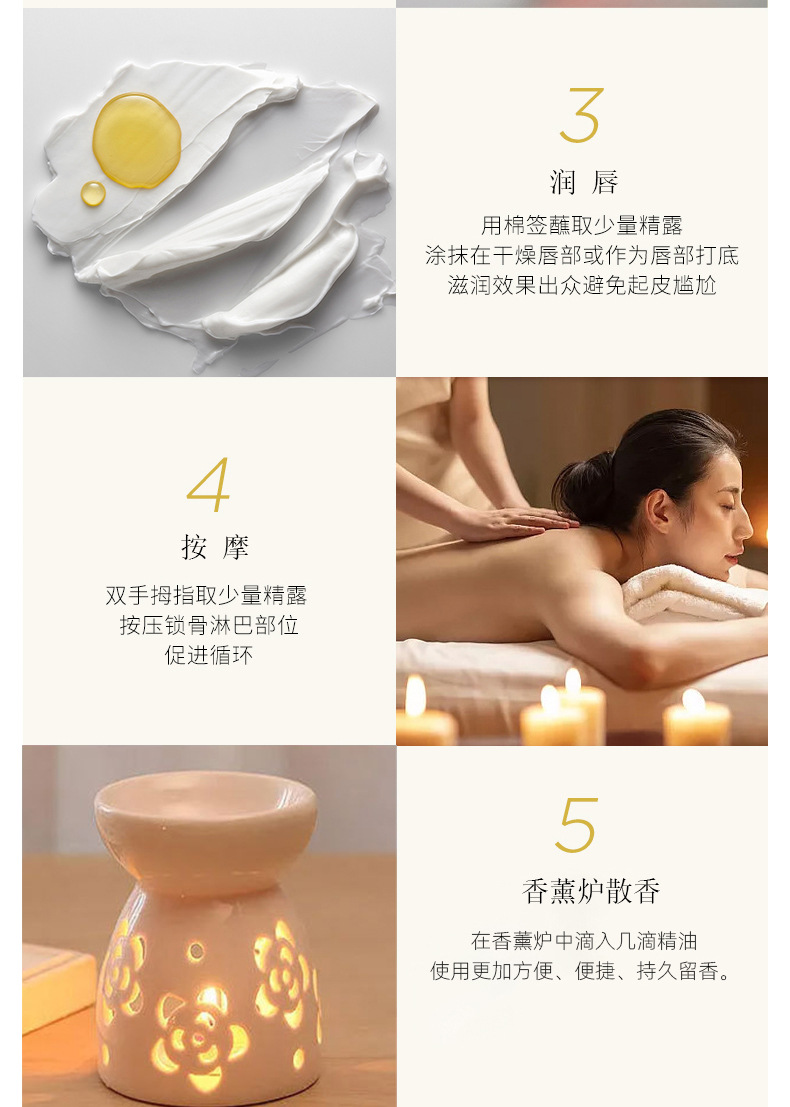 3
润 唇
用棉签蘸取少量精露
涂抹在干燥唇部或作为唇部打底
滋润效果出众避免起皮尴尬

4
按 摩
双手拇指取少量精露
按压锁骨淋巴部位
促进循环

5
香薰炉散香
在香薰炉中滴入几滴精油
使用更加方便、便捷、持久留香。