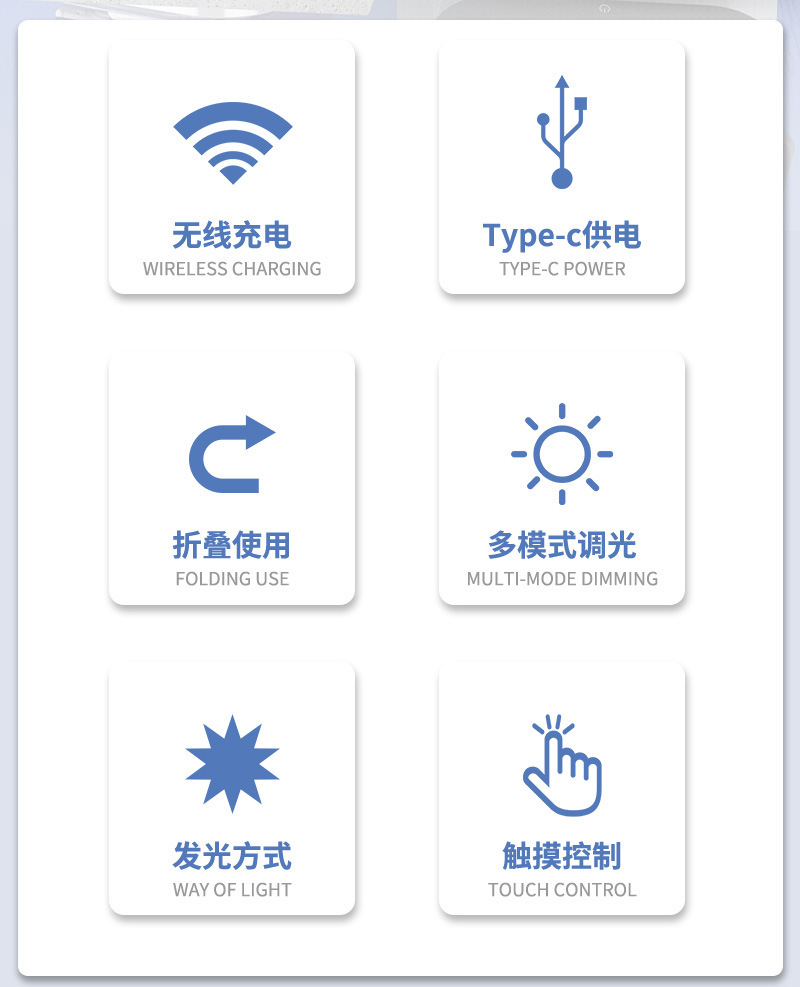 无线充电
WIRELESS CHARGING

Type-c供电
TYPE-C POWER

折叠使用
FOLDING USE

多模式调光
MULTI-MODE DIMMING

发光方式
WAY OF LIGHT

触摸控制
TOUCH CONTROL