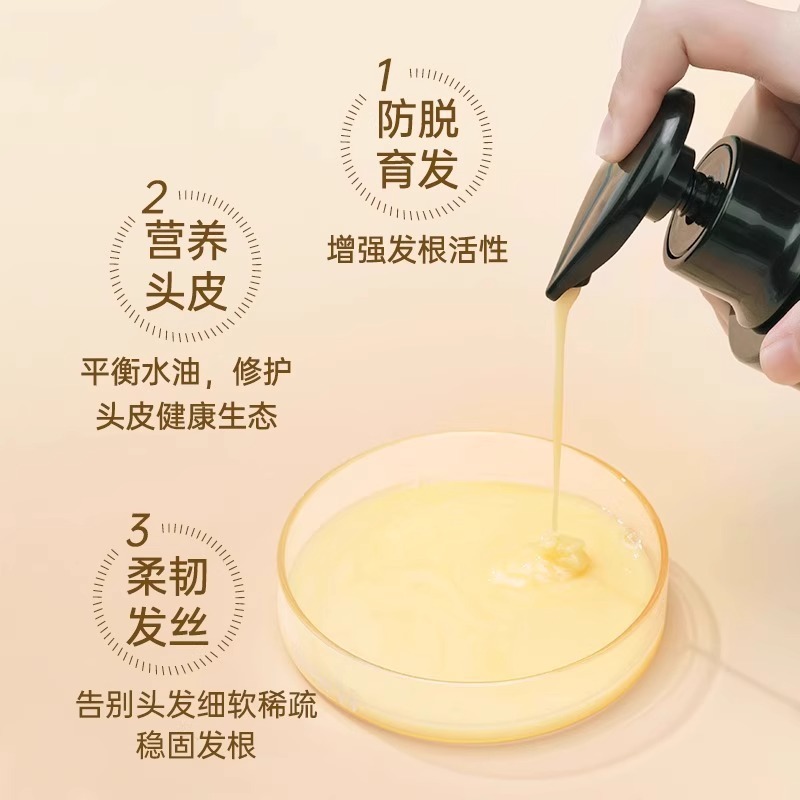 1
防脱
育发
增强发根活性

2
营养
头皮
平衡水油，修护
头皮健康生态

3
柔韧
发丝
告别头发细软稀疏
稳固发根