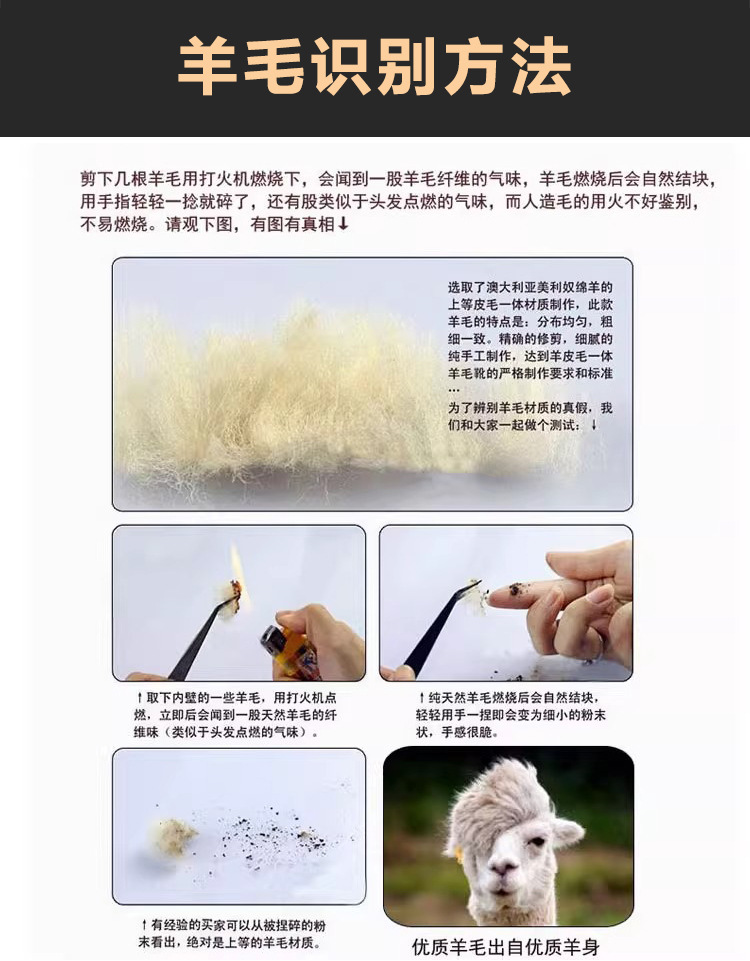 羊毛识别方法

剪下几根羊毛用打火机燃烧下，会闻到一股羊毛纤维的气味，羊毛燃烧后会自然结块，用手指轻轻一捻就碎了，还有股类似于头发点燃的气味，而人造毛的用火不好鉴别，不易燃烧。请观下图，有图有真相↓

选取了澳大利亚美利奴绵羊的上等皮毛一体材质制作，此款羊毛的特点是：分布均匀，粗细一致。精确的修剪，细腻的纯手工制作，达到羊皮毛一体羊毛靴的严格制作要求和标准…

为了辨别羊毛材质的真假，我们和大家一起做个测试：↓

↑取下内壁的一些羊毛，用打火机点燃，立即后会闻到一股天然羊毛的纤维味（类似于头发点燃的气味）。

↑纯天然羊毛燃烧后会自然结块，轻轻用手一捏即会变为细小的粉末状，手感很脆。

↑有经验的买家可以从被捏碎的粉末看出，绝对是上等的羊毛材质。

优质羊毛出自优质羊身