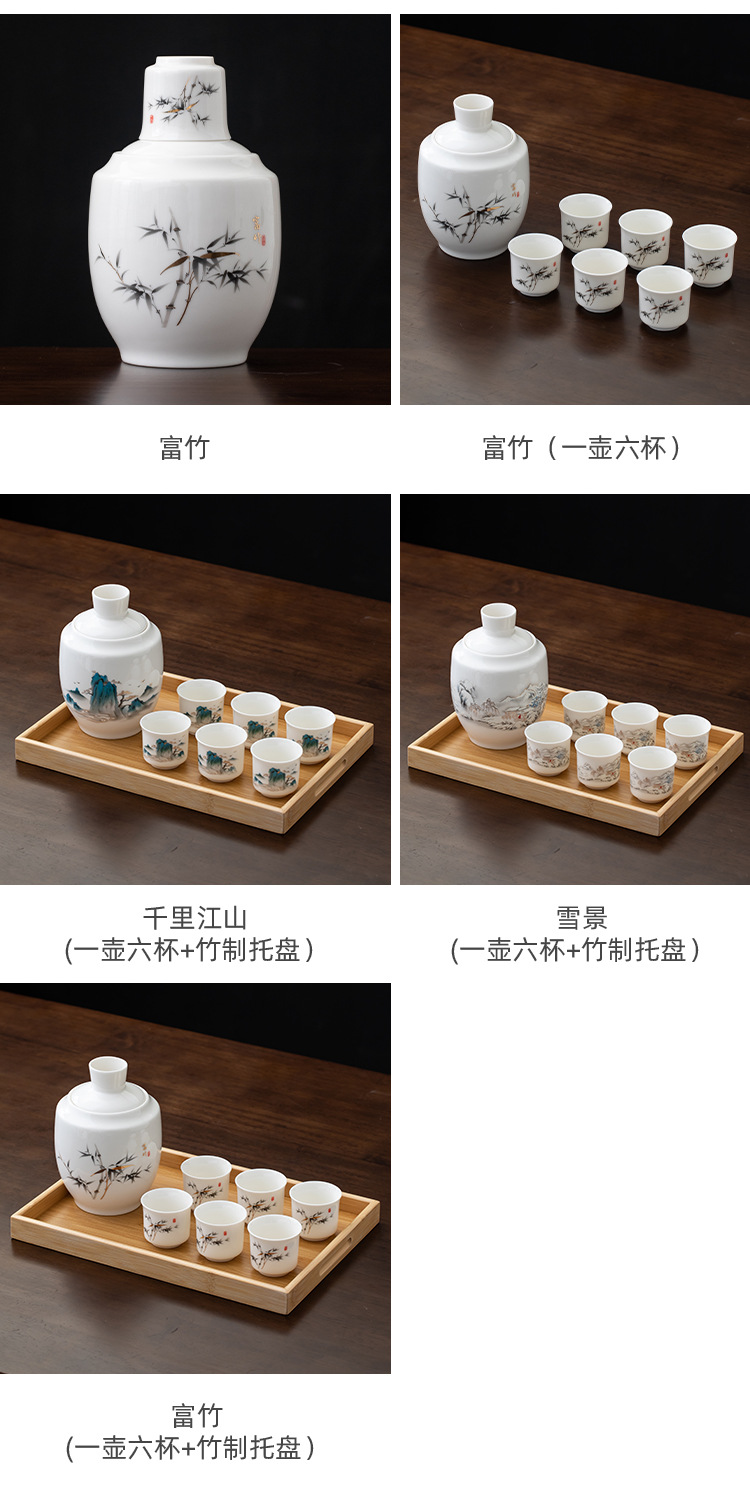 富竹

富竹（一壶六杯）

千里江山
(一壶六杯+竹制托盘）

雪景
(一壶六杯+竹制托盘）

富竹
(一壶六杯+竹制托盘）