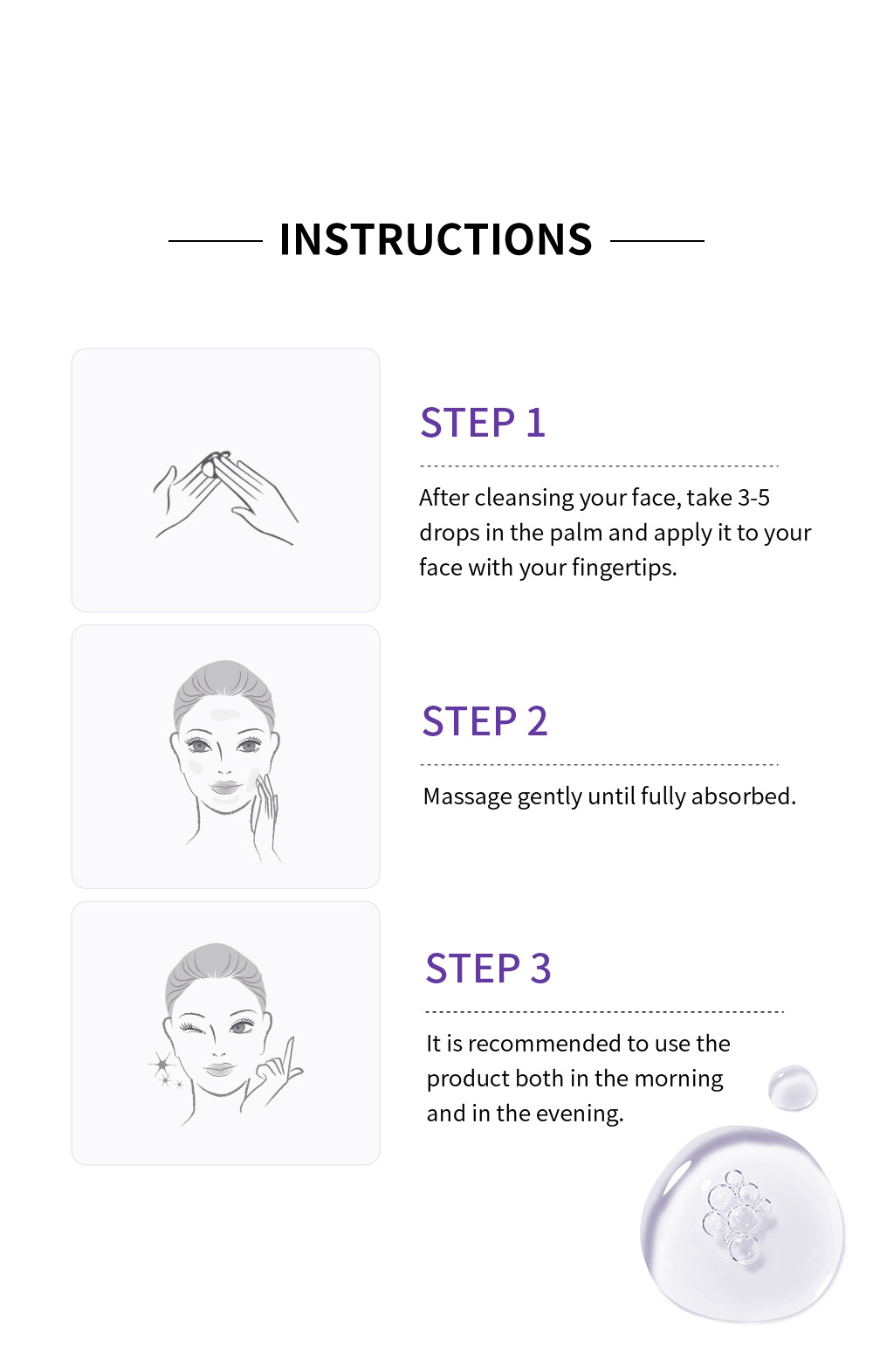 INSTRUCTIONS

STEP 1

After cleansing your face, take 3-5 drops in the palm and apply it to your face with your fingertips.

STEP 2

Massage gently until fully absorbed.

STEP 3

It is recommended to use the product both in the morning and in the evening.