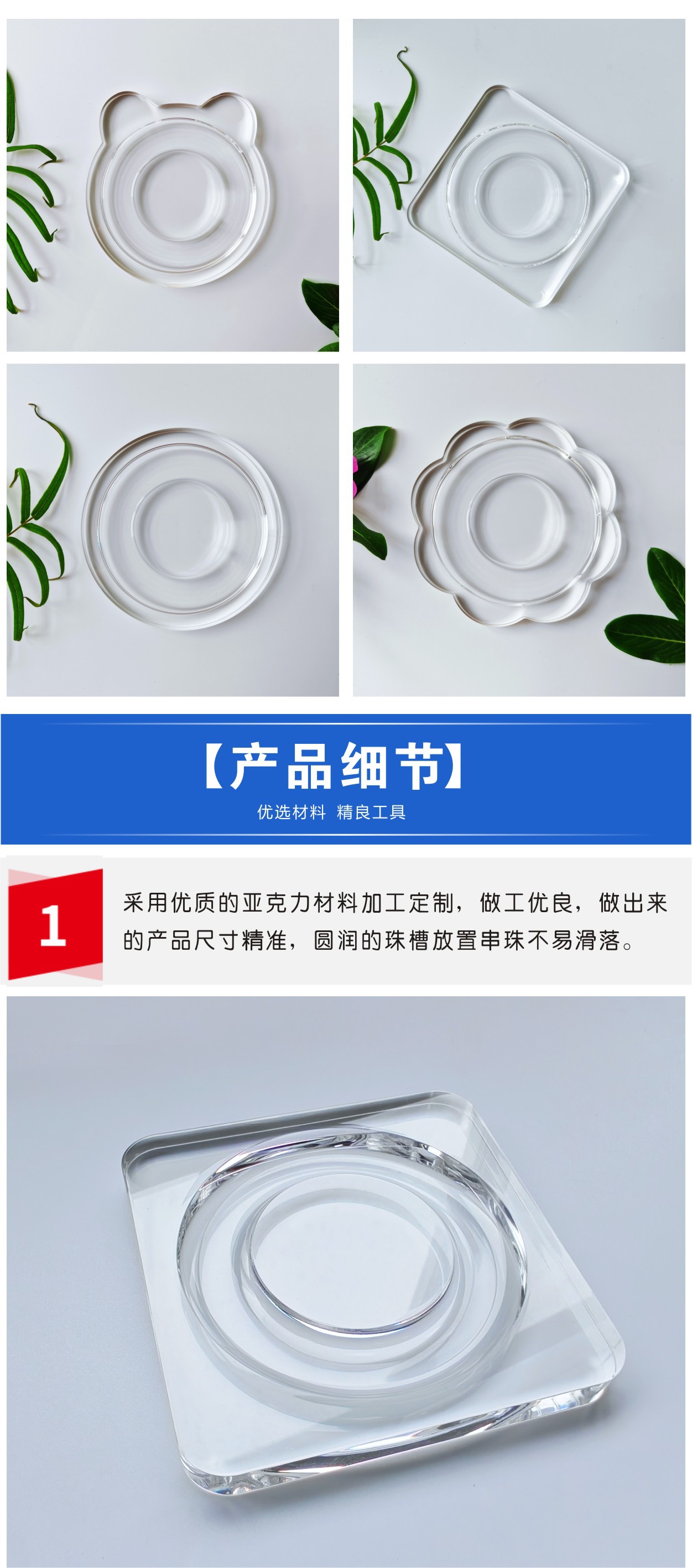 【产品细节】

优选材料 精良工具

1

采用优质的亚克力材料加工定制，做工优良，做出来的产品尺寸精准，圆润的珠槽放置串珠不易滑落。