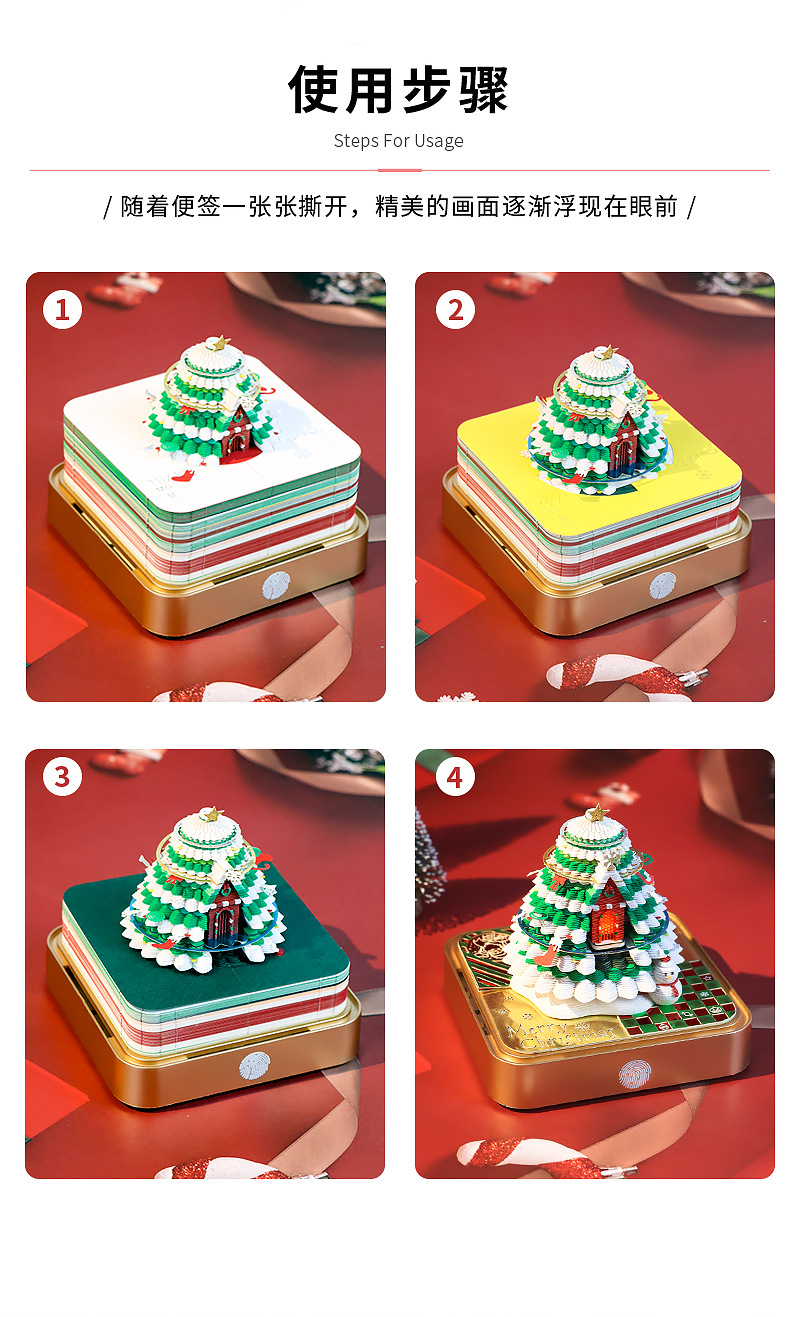 使用步骤

Steps For Usage

/ 随着便签一张张撕开，精美的画面逐渐浮现在眼前 /

1

2

3

4

Merry Christmas