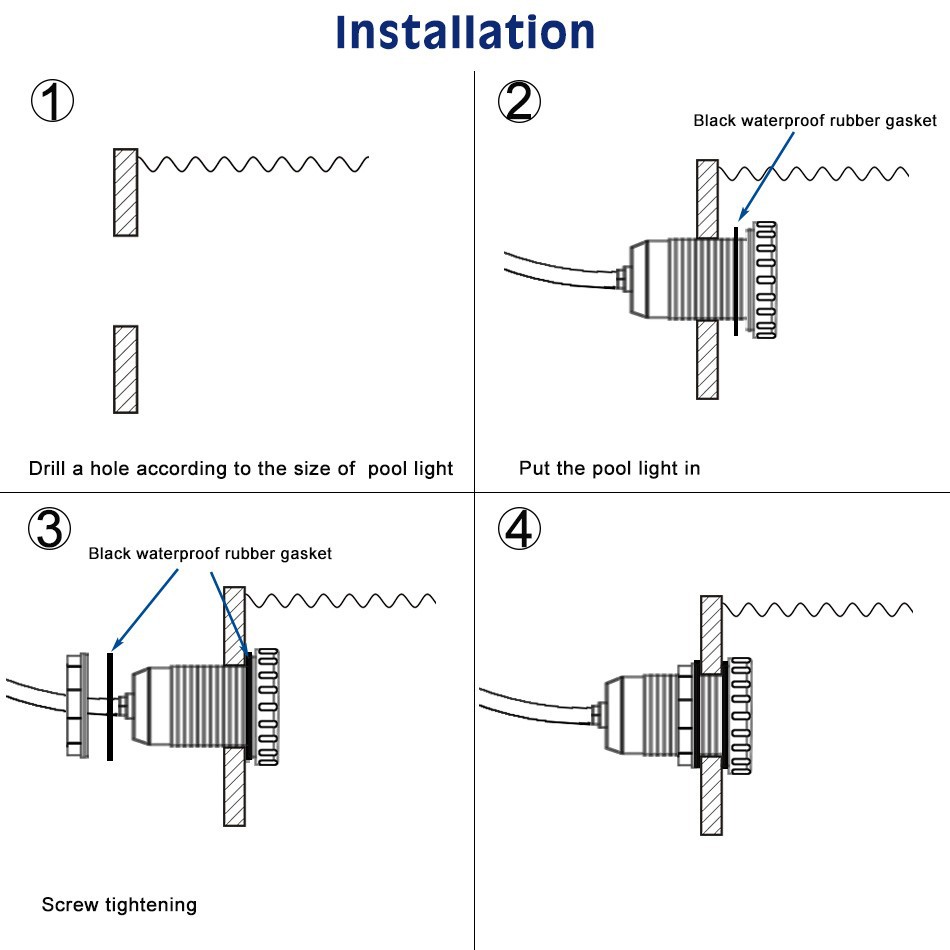 Installation

①

Drill a hole according to the size of pool light

②

Black waterproof rubber gasket

Put the pool light in

③

Black waterproof rubber gasket

Screw tightening

④