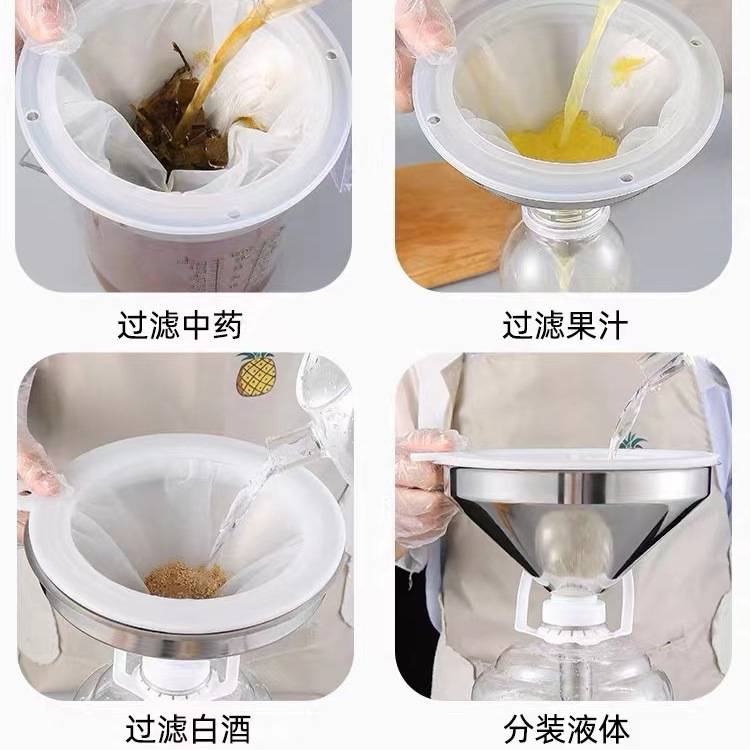 过滤中药

过滤果汁

过滤白酒

分装液体