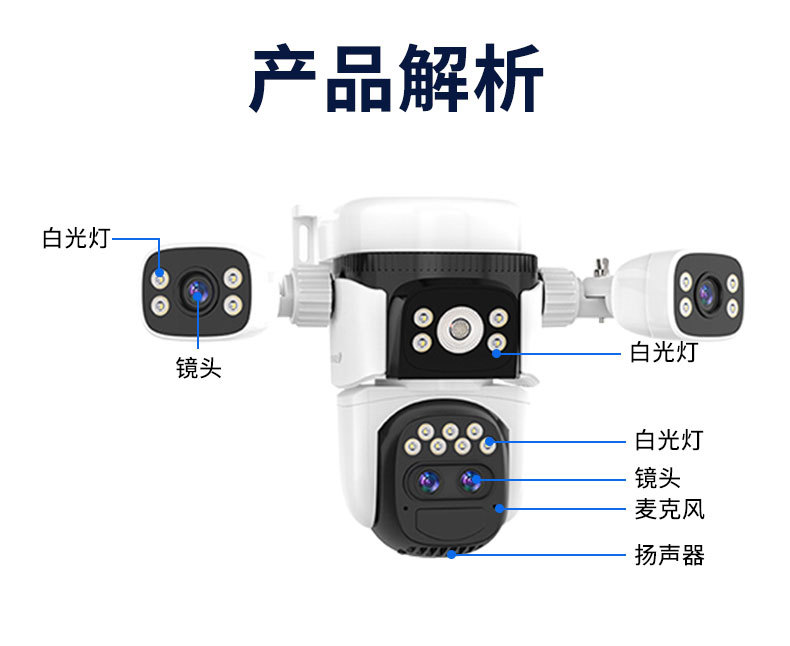 产品解析

白光灯

镜头

白光灯

白光灯

镜头

麦克风

扬声器