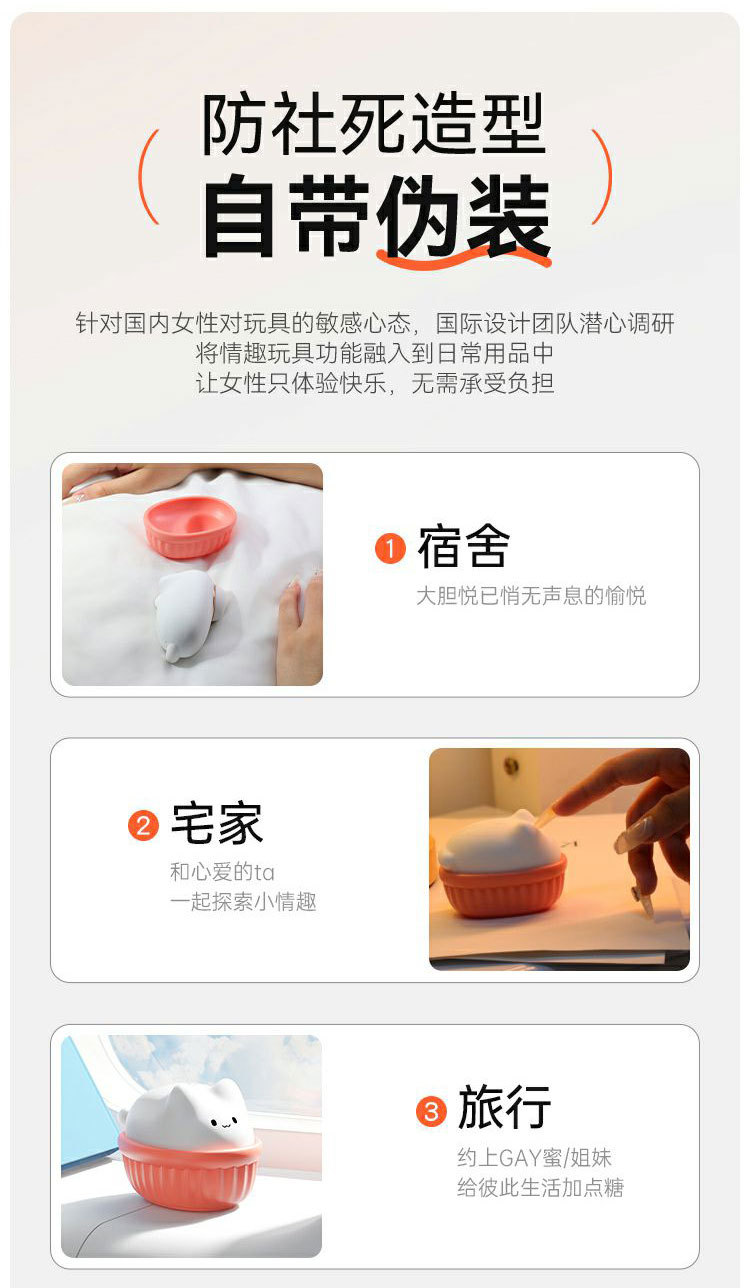 防社死造型
自带伪装

针对国内女性对玩具的敏感心态，国际设计团队潜心调研
将情趣玩具功能融入到日常用品中
让女性只体验快乐，无需承受负担

1 宿舍
大胆悦已悄无声息的愉悦

2 宅家
和心爱的ta
一起探索小情趣

3 旅行
约上GAY蜜/姐妹
给彼此生活加点糖