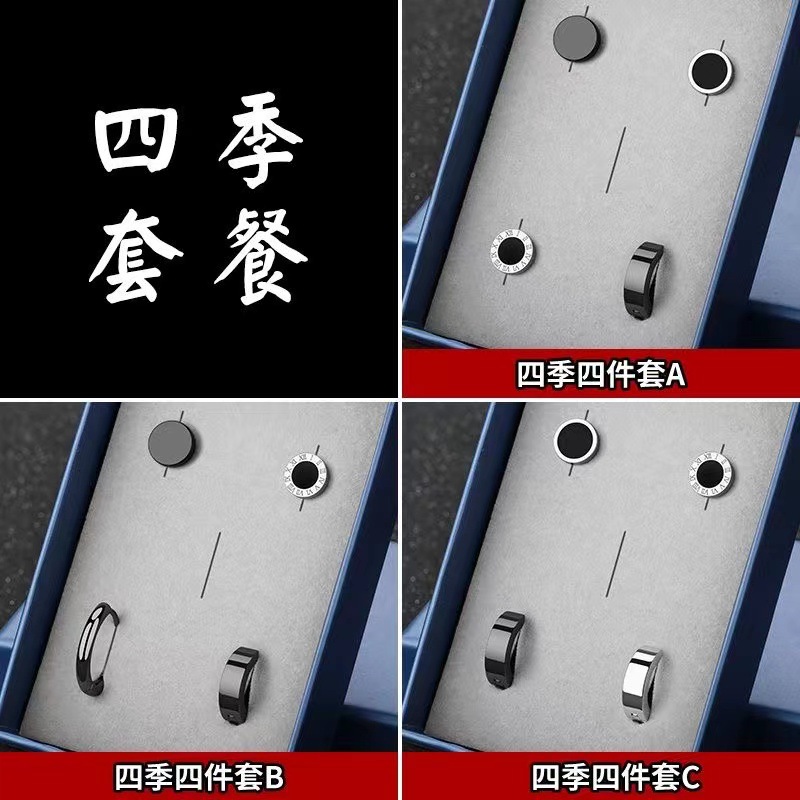 四季
套餐

四季四件套A

四季四件套B

四季四件套C