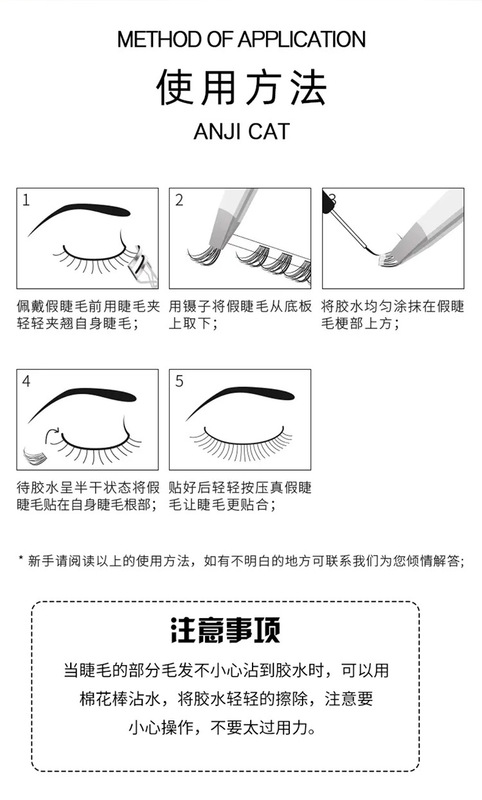 METHOD OF APPLICATION

使用方法

ANJI CAT

1

佩戴假睫毛前用睫毛夹轻轻夹翘自身睫毛；

2

用镊子将假睫毛从底板上取下；

3

将胶水均匀涂抹在假睫毛梗部上方；

4

待胶水呈半干状态将假睫毛贴在自身睫毛根部；

5

贴好后轻轻按压真假睫毛让睫毛更贴合；

* 新手请阅读以上的使用方法，如有不明白的地方可联系我们为您倾情解答；

注意事项

当睫毛的部分毛发不小心沾到胶水时，可以用棉花棒沾水，将胶水轻轻的擦除，注意要小心操作，不要太过用力。