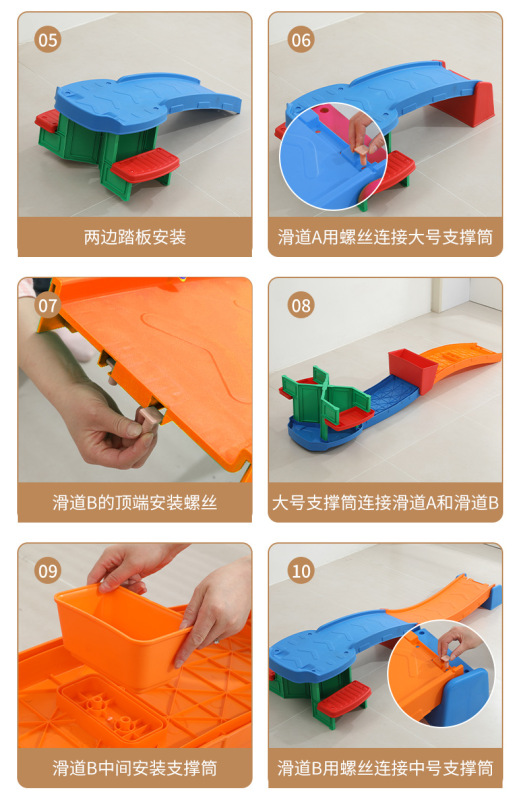 05

两边踏板安装

06

滑道A用螺丝连接大号支撑筒

07

滑道B的顶端安装螺丝

08

大号支撑筒连接滑道A和滑道B

09

滑道B中间安装支撑筒

10

滑道B用螺丝连接中号支撑筒