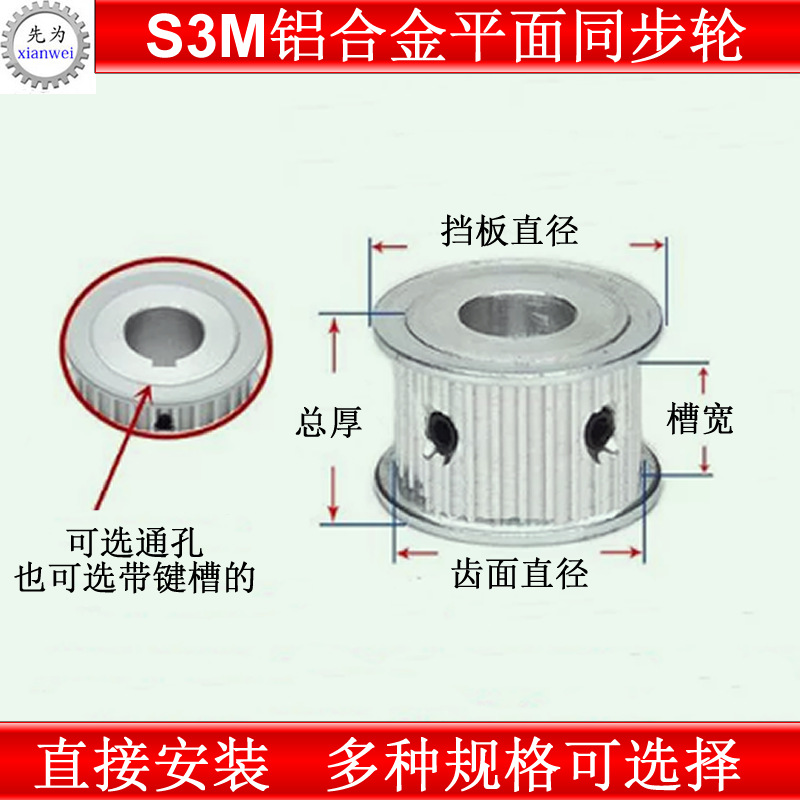 先为
xianwei

S3M铝合金平面同步轮

挡板直径

总厚

槽宽

齿面直径

可选通孔
也可选带键槽的

直接安装 多种规格可选择