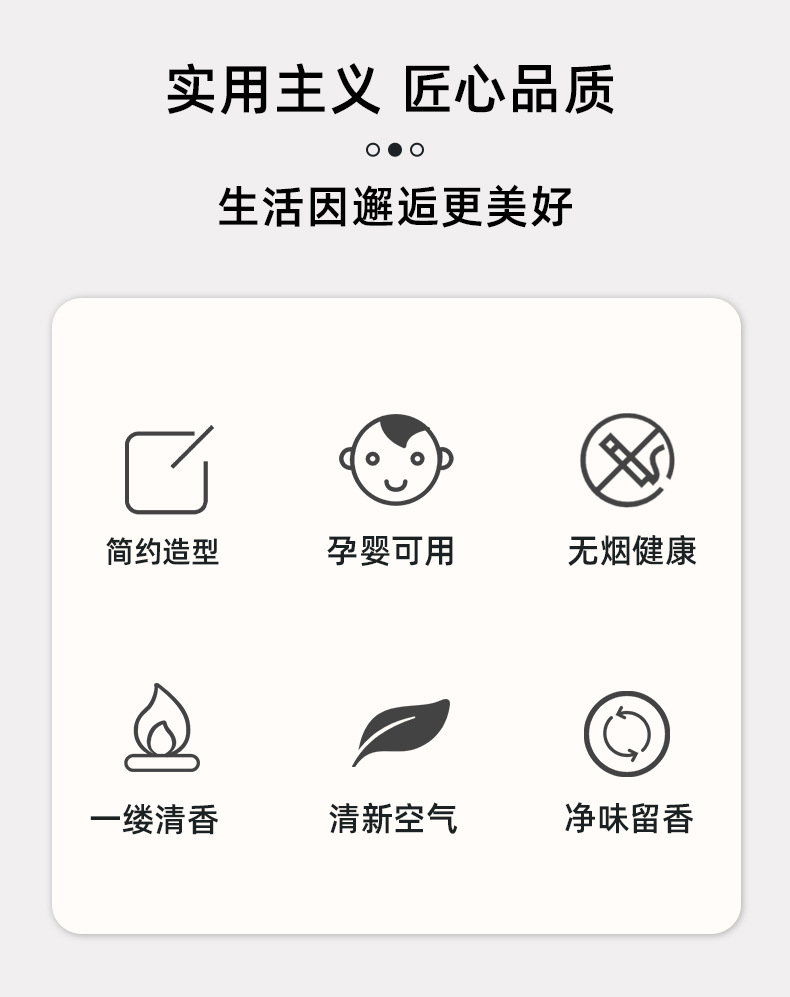 实用主义 匠心品质

生活因邂逅更美好

简约造型 孕婴可用 无烟健康

一缕清香 清新空气 净味留香