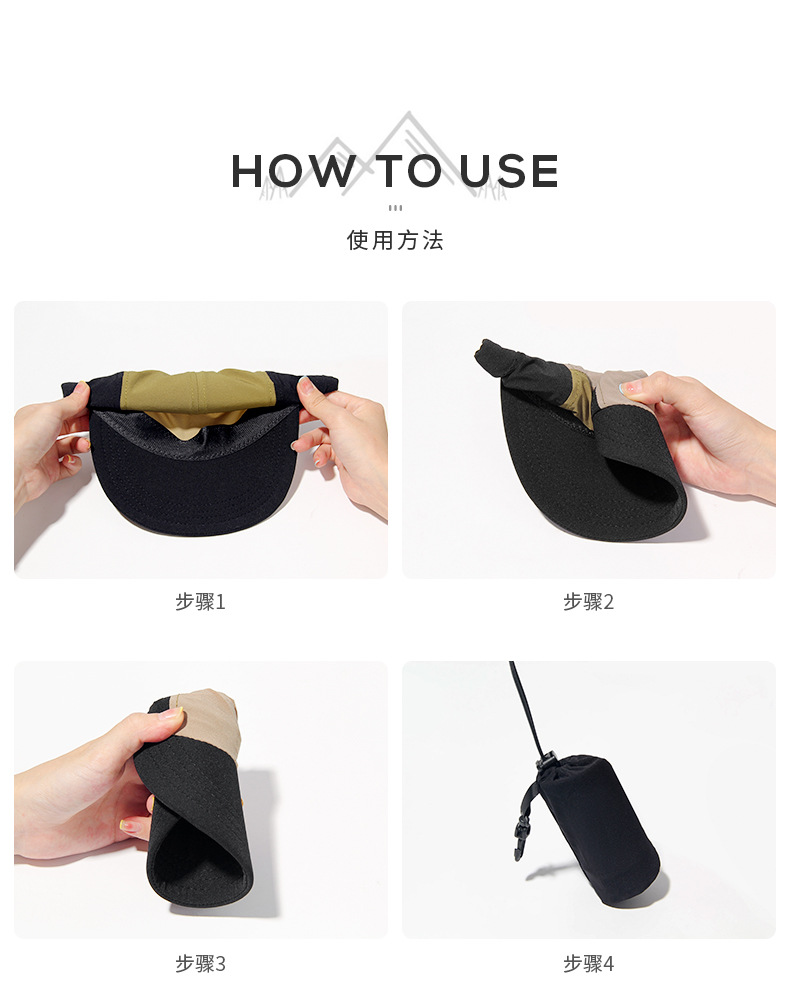 HOW TO USE

使用方法

步骤1

步骤2

步骤3

步骤4