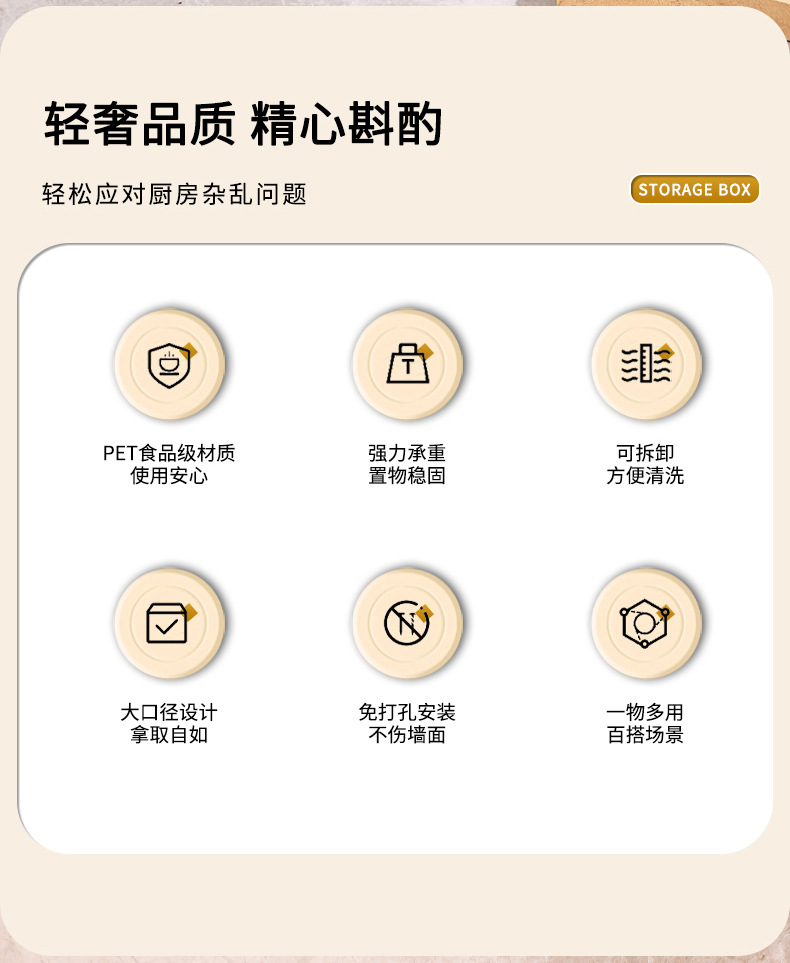 轻奢品质 精心斟酌

轻松应对厨房杂乱问题

STORAGE BOX

PET食品级材质
使用安心

强力承重
置物稳固

可拆卸
方便清洗

大口径设计
拿取自如

免打孔安装
不伤墙面

一物多用
百搭场景