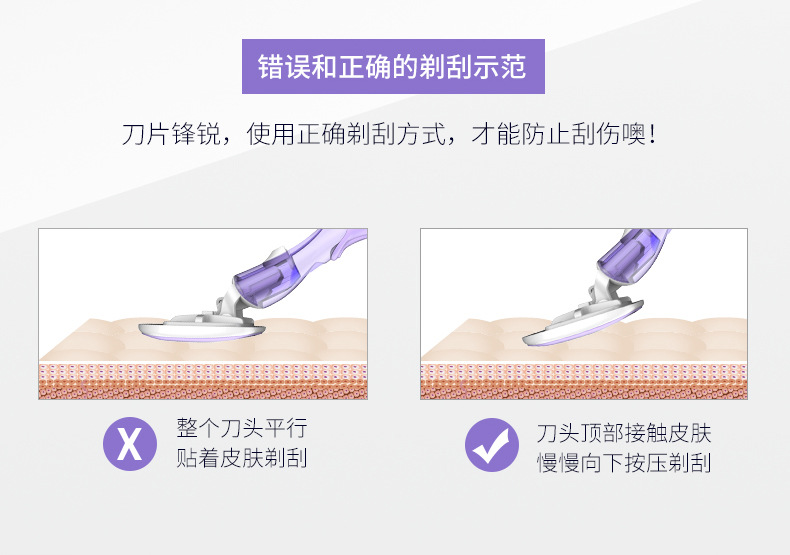 错误和正确的剃刮示范

刀片锋锐，使用正确剃刮方式，才能防止刮伤噢！

X 整个刀头平行贴着皮肤剃刮

刀头顶部接触皮肤慢慢向下按压剃刮