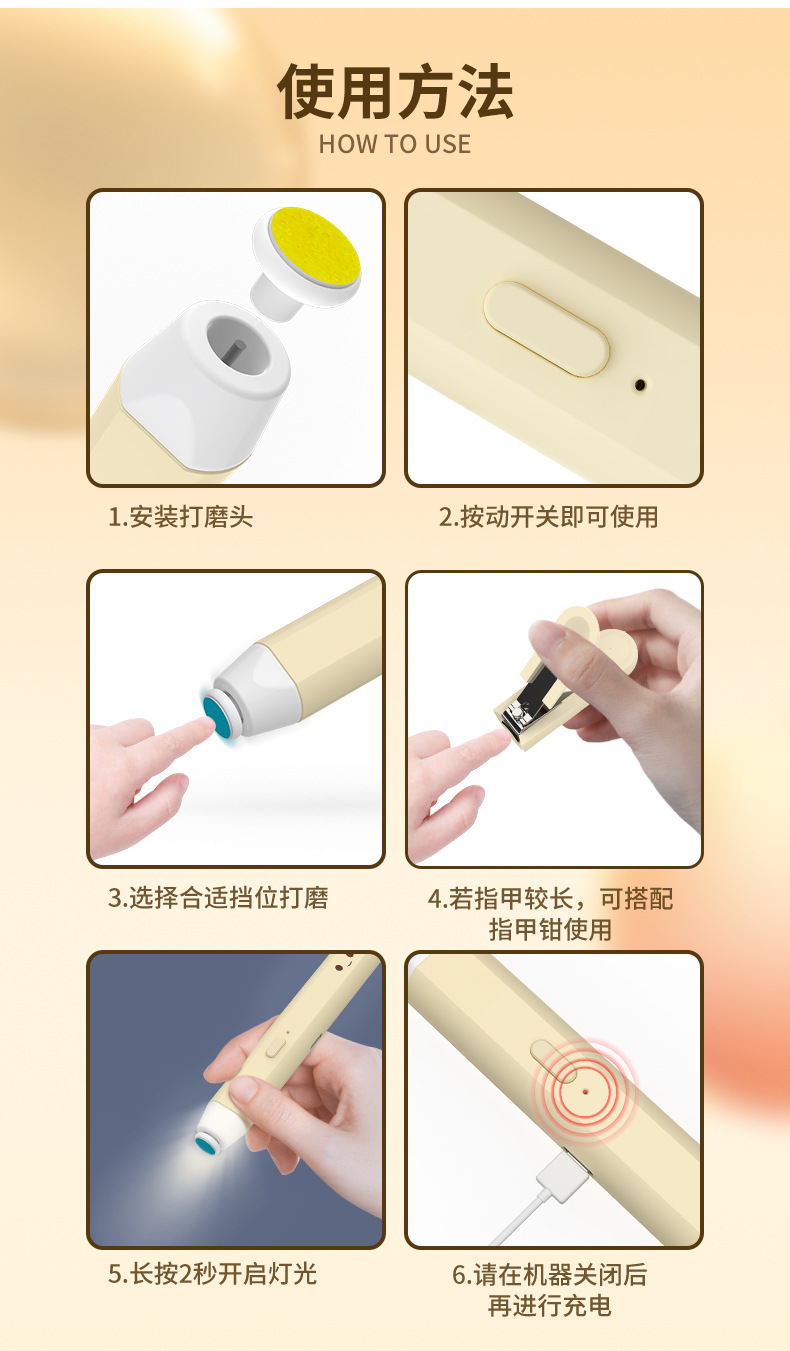 使用方法
HOW TO USE

1.安装打磨头

2.按动开关即可使用

3.选择合适挡位打磨

4.若指甲较长，可搭配指甲钳使用

5.长按2秒开启灯光

6.请在机器关闭后再进行充电