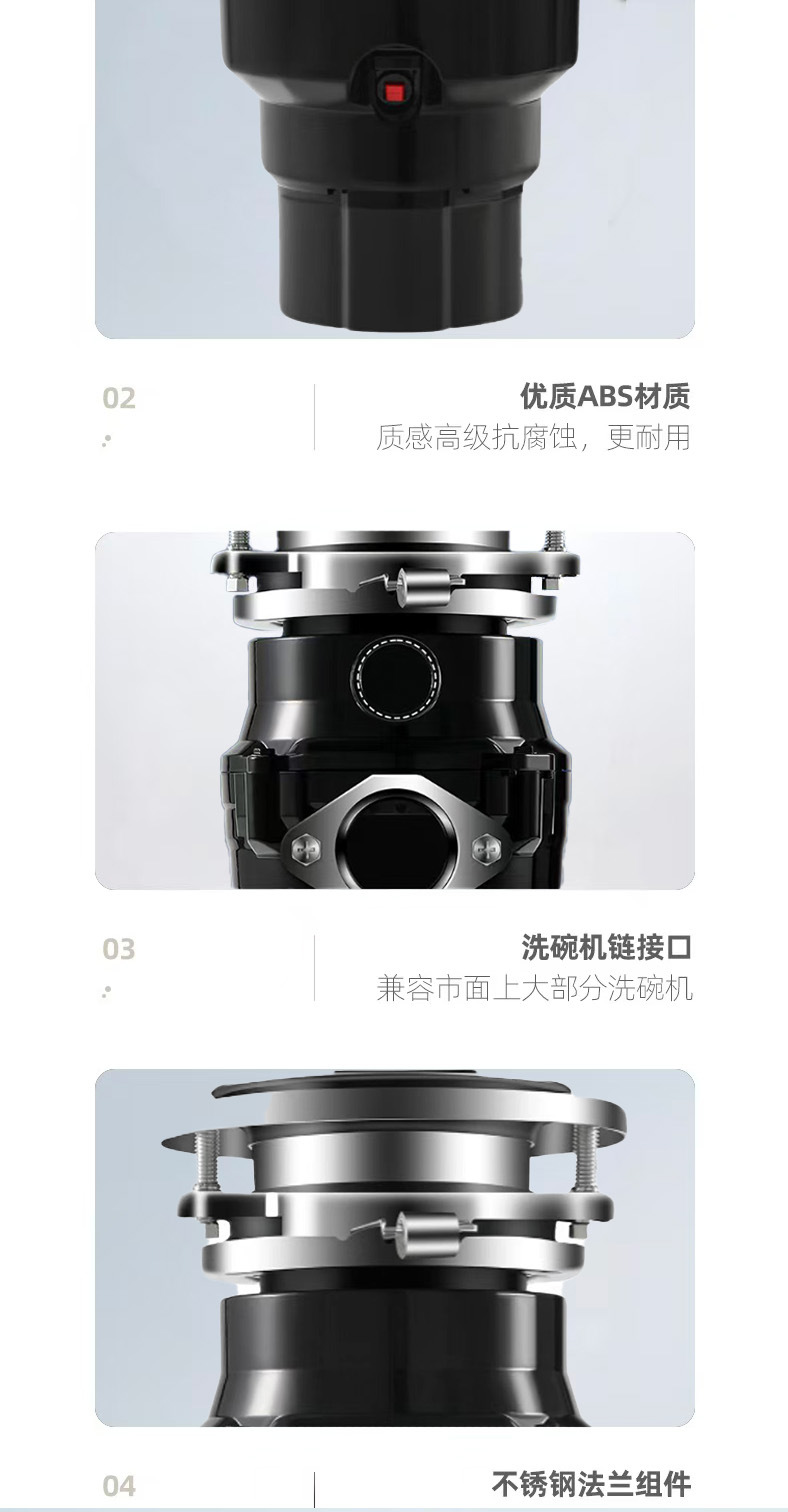 02

优质ABS材质
质感高级抗腐蚀，更耐用

03

洗碗机链接口
兼容市面上大部分洗碗机

04

不锈钢法兰组件