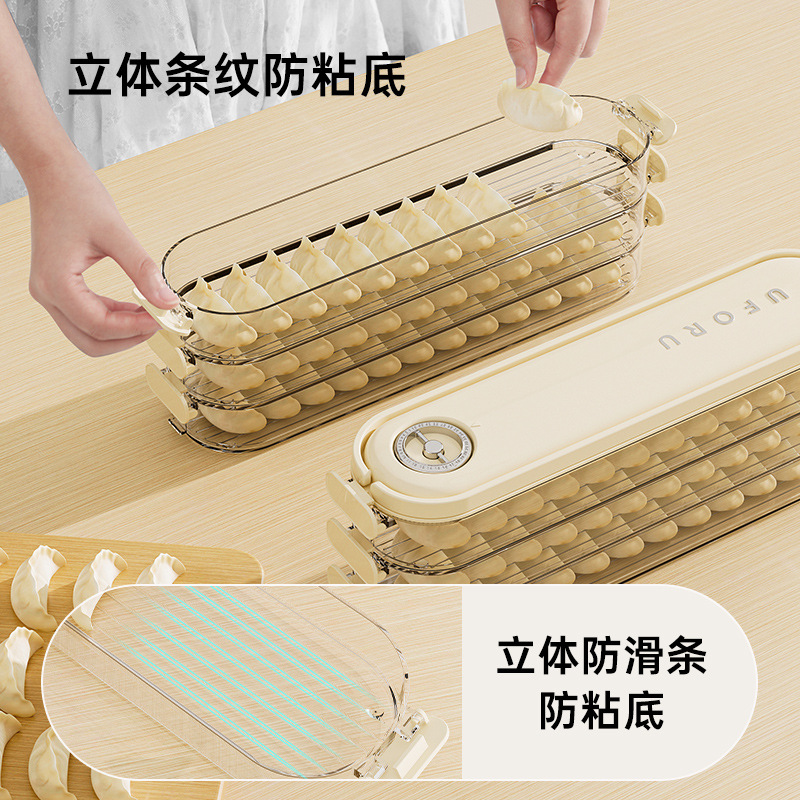 立体条纹防粘底

UFORU

立体防滑条
防粘底