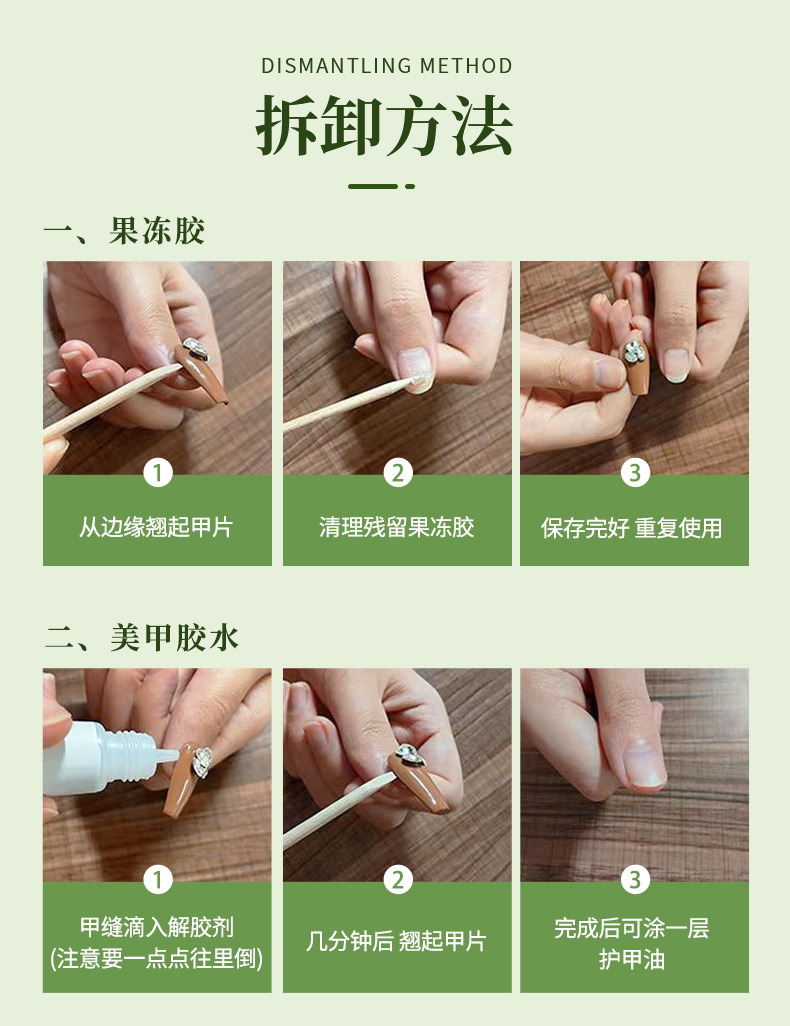 DISMANTLING METHOD

拆卸方法

一、果冻胶

1
从边缘翘起甲片

2
清理残留果冻胶

3
保存完好 重复使用

二、美甲胶水

1
甲缝滴入解胶剂
(注意要一点点往里倒)

2
几分钟后 翘起甲片

3
完成后可涂一层
护甲油