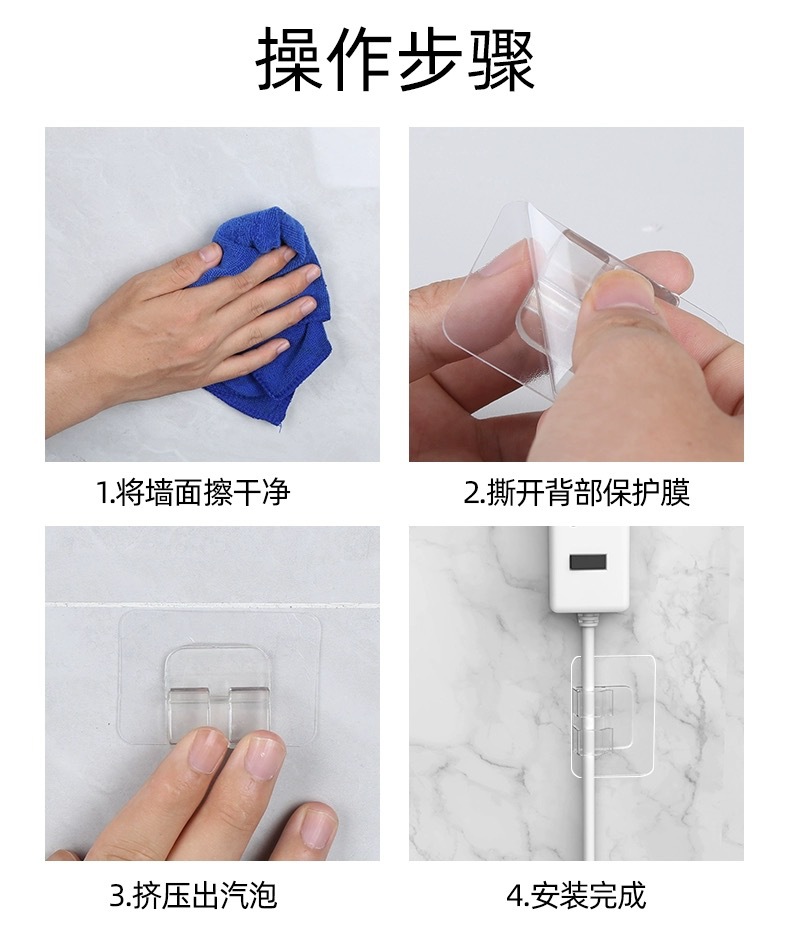 操作步骤

1.将墙面擦干净

2.撕开背部保护膜

3.挤压出汽泡

4.安装完成