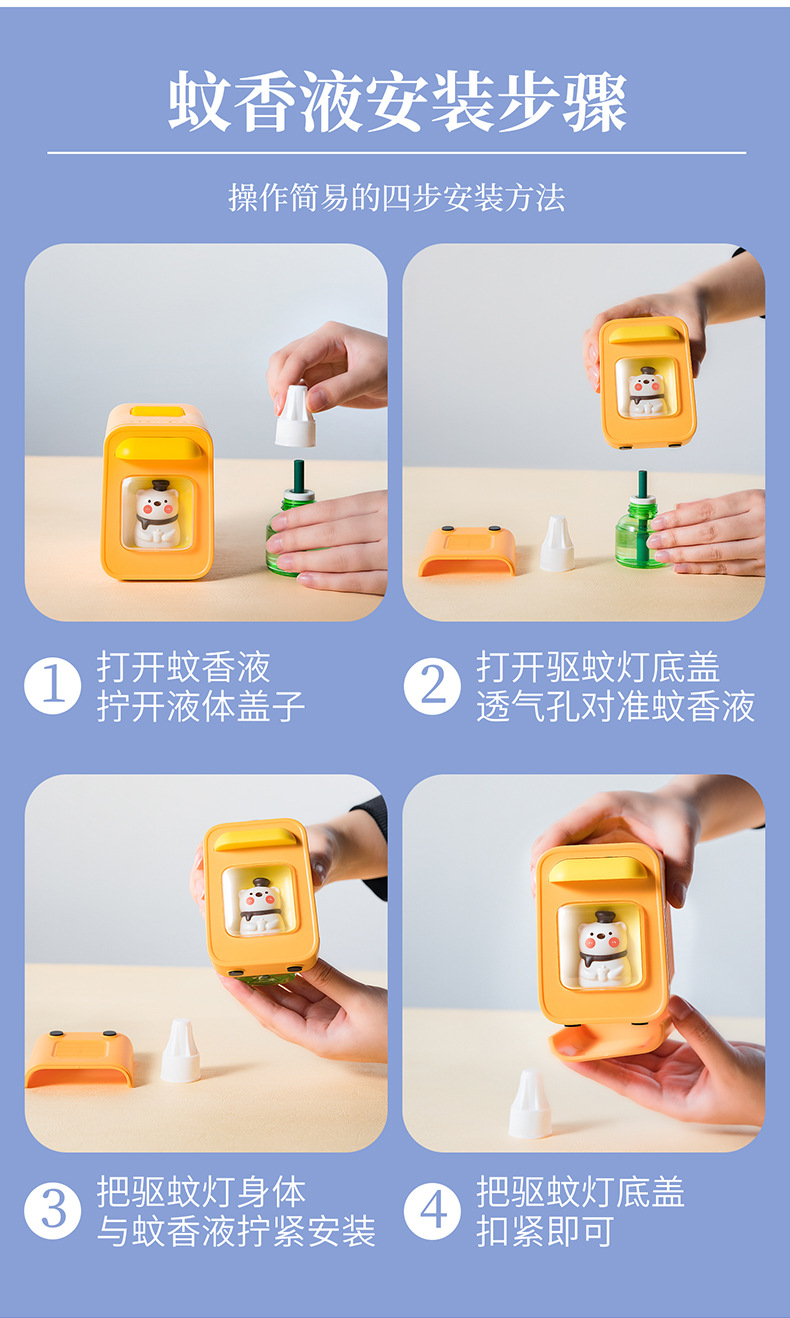 蚊香液安装步骤

操作简易的四步安装方法

1 打开蚊香液
拧开液体盖子

2 打开驱蚊灯底盖
透气孔对准蚊香液

3 把驱蚊灯身体
与蚊香液拧紧安装

4 把驱蚊灯底盖
扣紧即可