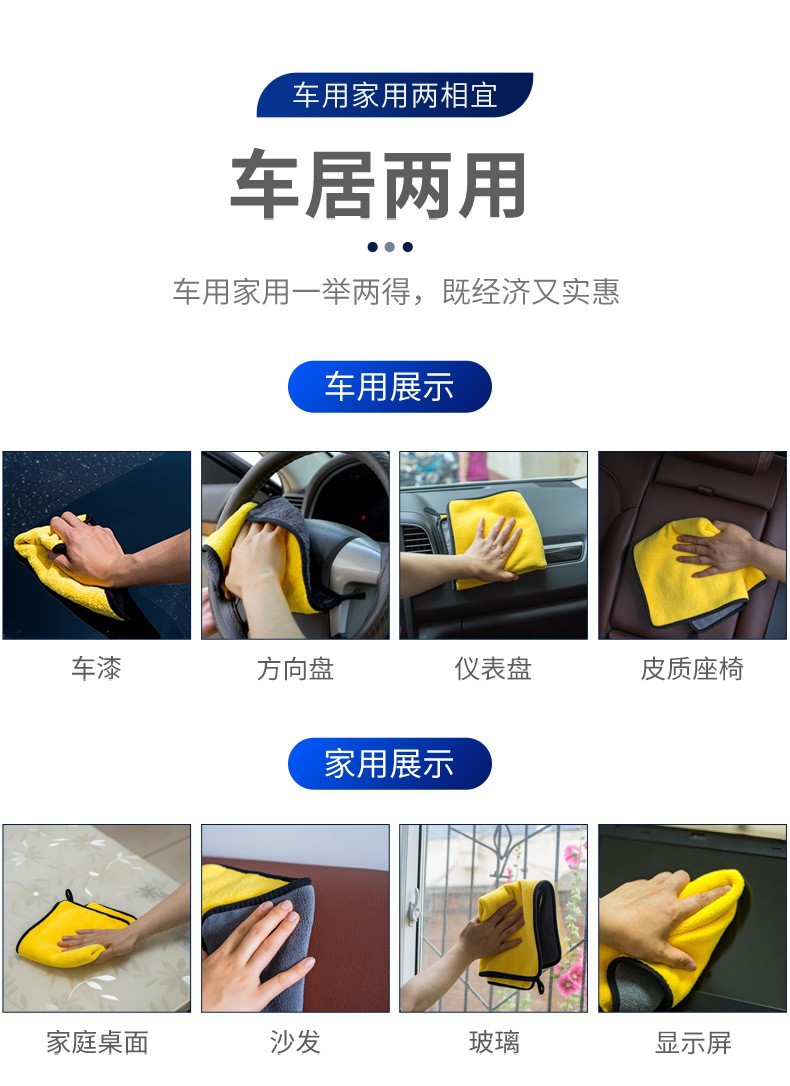 车用家用两相宜

车居两用

车用家用一举两得，既经济又实惠

车用展示

车漆

方向盘

仪表盘

皮质座椅

家用展示

家庭桌面

沙发

玻璃

显示屏