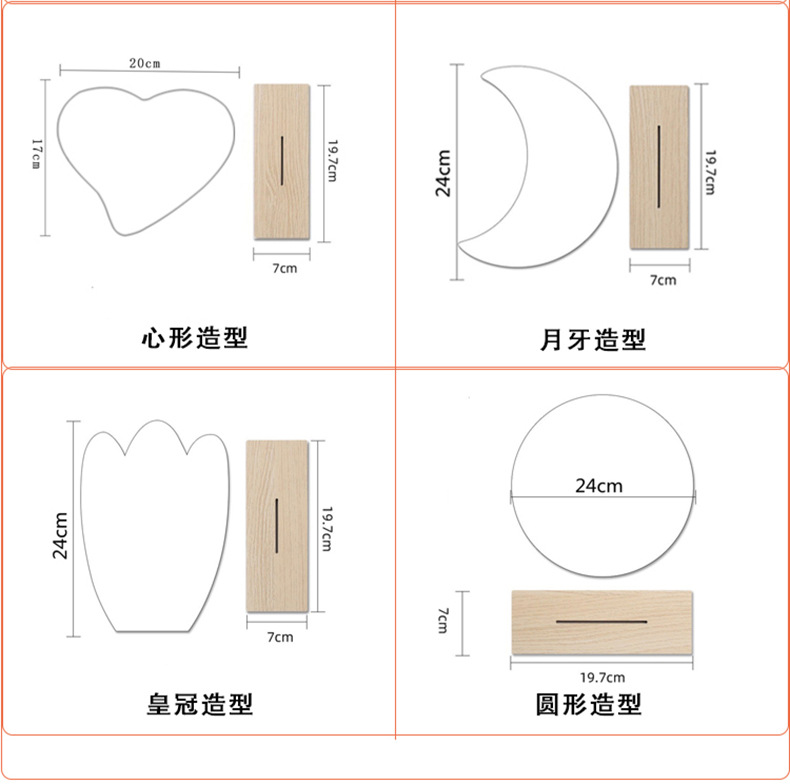 20cm
17cm
19.7cm
7cm
心形造型

24cm
19.7cm
7cm
月牙造型

24cm
19.7cm
7cm
皇冠造型

24cm
7cm
19.7cm
圆形造型