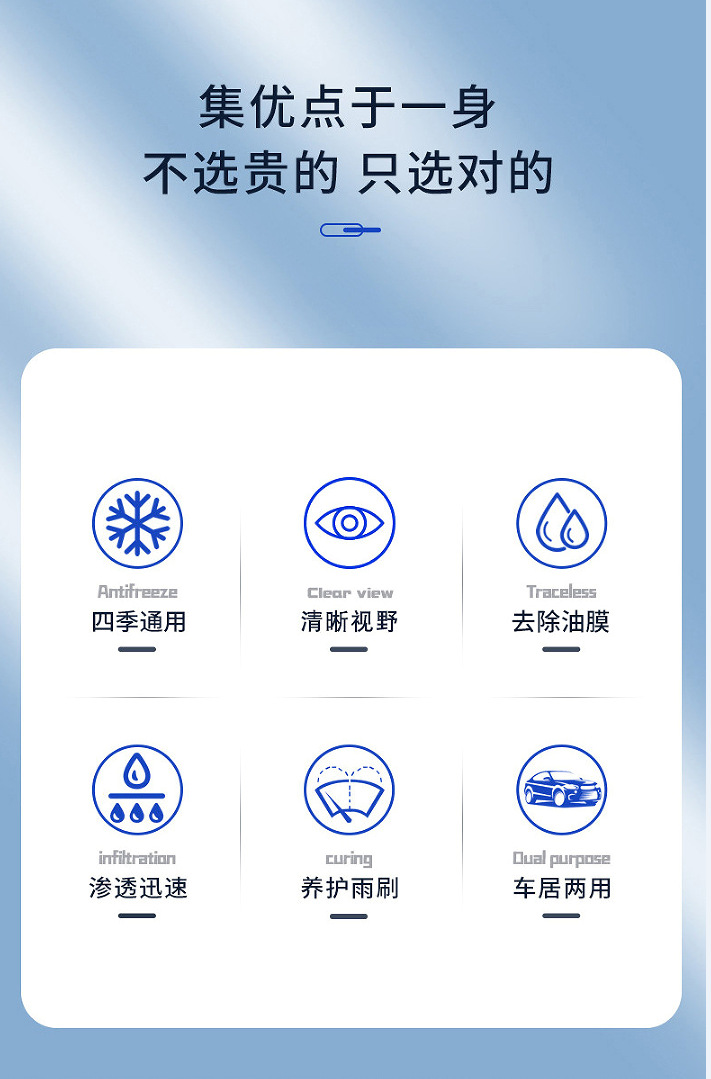 集优点于一身
不选贵的 只选对的

Antifreeze
四季通用

Clear view
清晰视野

Traceless
去除油膜

infiltration
渗透迅速

curing
养护雨刷

Dual purpose
车居两用