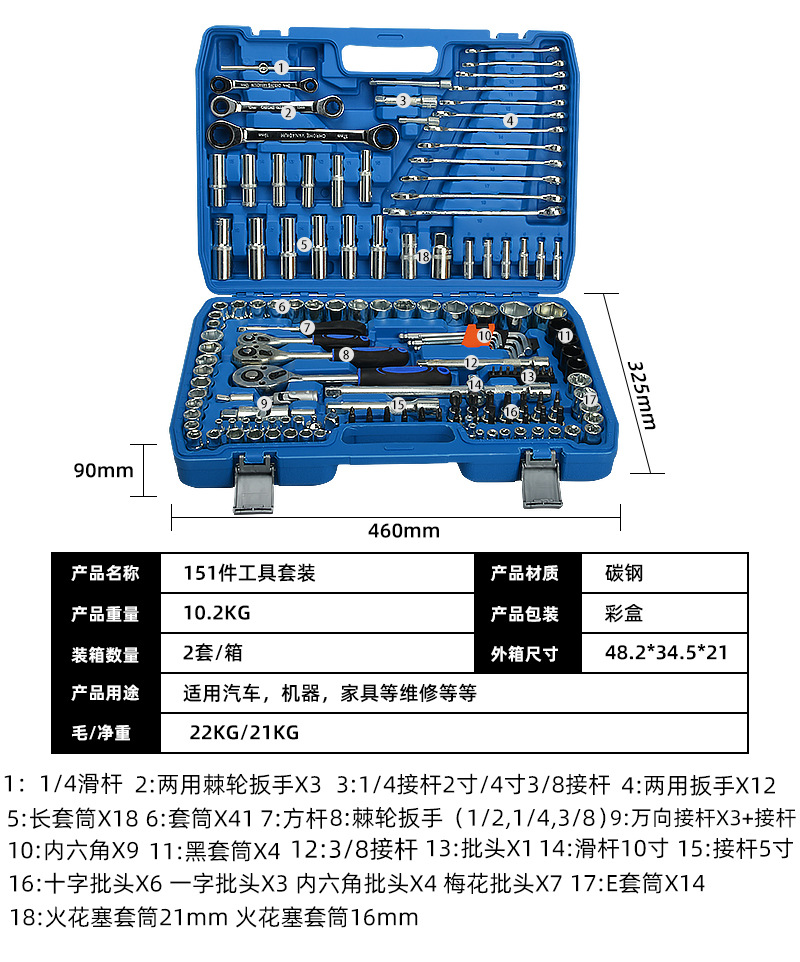 1
2
3
4
5
18
6
7
8
9
10
11
12
13
14
15
16
17

325mm
90mm
460mm

| 产品名称 | 151件工具套装 | 产品材质 | 碳钢 |
|---|---|---|---|
| 产品重量 | 10.2KG | 产品包装 | 彩盒 |
| 装箱数量 | 2套/箱 | 外箱尺寸 | 48.2*34.5*21 |
| 产品用途 | 适用汽车，机器，家具等维修等等 | | |
| 毛/净重 | 22KG/21KG | | |

1: 1/4滑杆 2:两用棘轮扳手X3 3:1/4接杆2寸/4寸3/8接杆 4:两用扳手X12
5:长套筒X18 6:套筒X41 7:方杆8:棘轮扳手（1/2,1/4,3/8）9:万向接杆X3+接杆
10:内六角X9 11:黑套筒X4 12:3/8接杆 13:批头X1 14:滑杆10寸 15:接杆5寸
16:十字批头X6 一字批头X3 内六角批头X4 梅花批头X7 17:E套筒X14
18:火花塞套筒21mm 火花塞套筒16mm