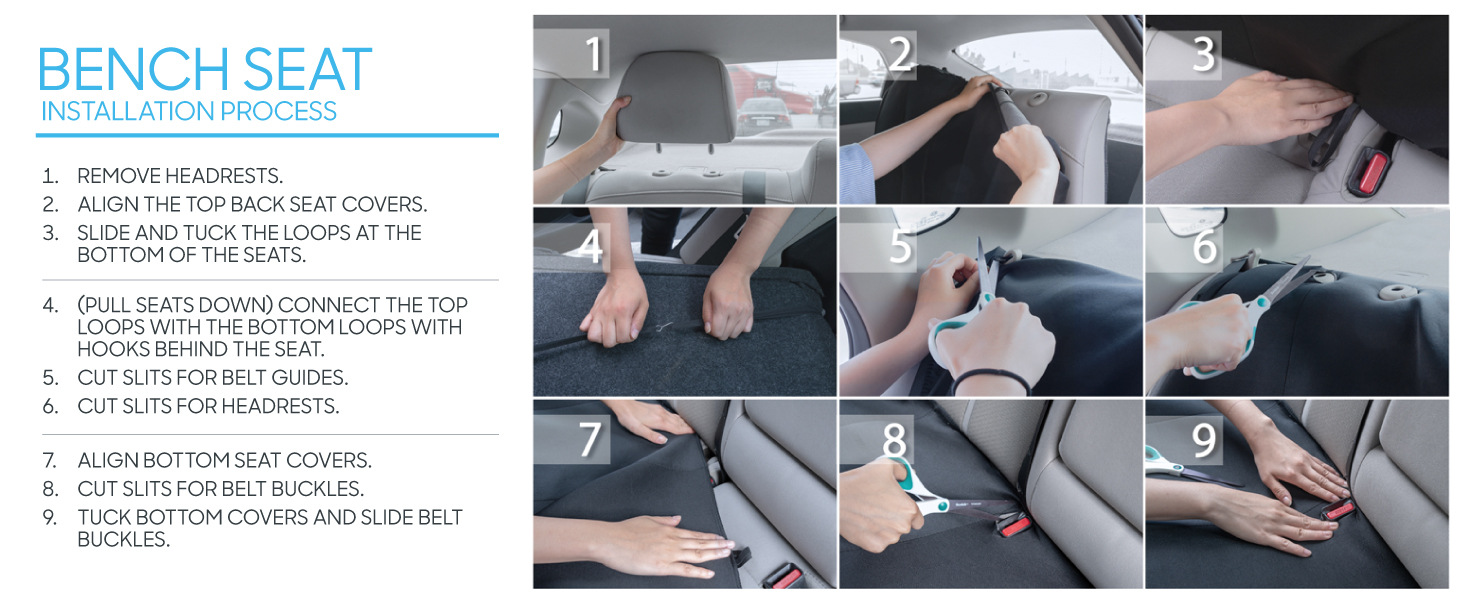 BENCH SEAT
INSTALLATION PROCESS

1. REMOVE HEADRESTS.
2. ALIGN THE TOP BACK SEAT COVERS.
3. SLIDE AND TUCK THE LOOPS AT THE BOTTOM OF THE SEATS.

4. (PULL SEATS DOWN) CONNECT THE TOP LOOPS WITH THE BOTTOM LOOPS WITH HOOKS BEHIND THE SEAT.
5. CUT SLITS FOR BELT GUIDES.
6. CUT SLITS FOR HEADRESTS.

7. ALIGN BOTTOM SEAT COVERS.
8. CUT SLITS FOR BELT BUCKLES.
9. TUCK BOTTOM COVERS AND SLIDE BELT BUCKLES.

1

2

3

4

5

6

7

8

9