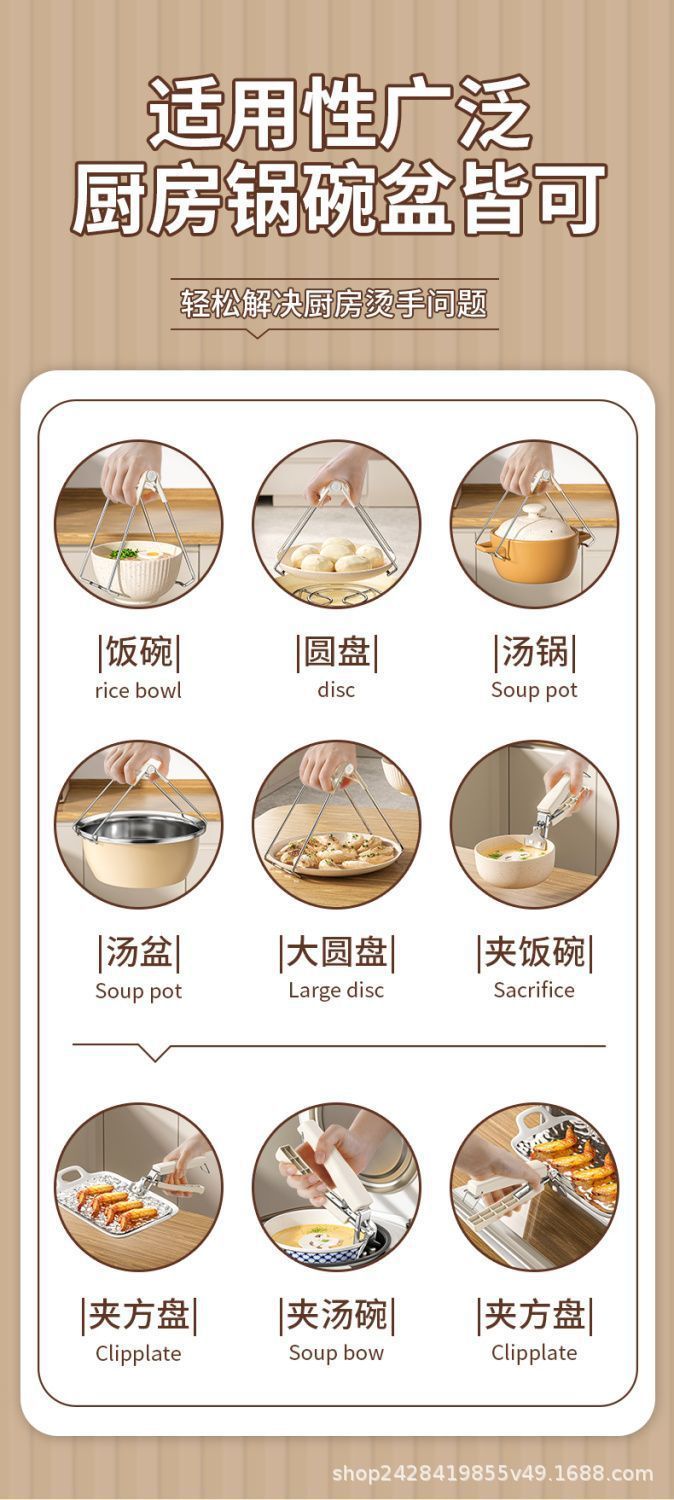 适用性广泛
厨房锅碗盆皆可

轻松解决厨房烫手问题

|饭碗|
rice bowl

|圆盘|
disc

|汤锅|
Soup pot

|汤盆|
Soup pot

|大圆盘|
Large disc

|夹饭碗|
Sacrifice

|夹方盘|
Clipplate

|夹汤碗|
Soup bow

|夹方盘|
Clipplate

shop2428419855v49.1688.com