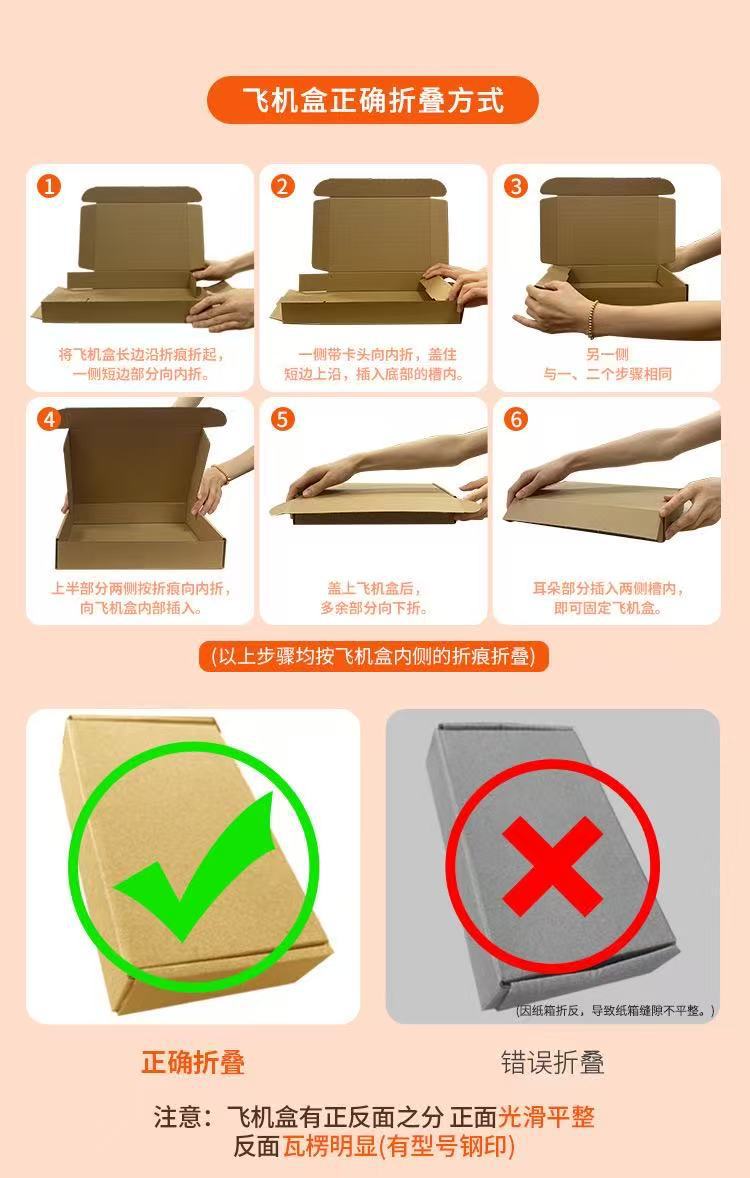 飞机盒正确折叠方式

1
将飞机盒长边沿折痕折起，一侧短边部分向内折。

2
一侧带卡头向内折，盖住短边上沿，插入底部的槽内。

3
另一侧与一、二个步骤相同

4
上半部分两侧按折痕向内折，向飞机盒内部插入。

5
盖上飞机盒后，多余部分向下折。

6
耳朵部分插入两侧槽内，即可固定飞机盒。

(以上步骤均按飞机盒内侧的折痕折叠)

(因纸箱折反，导致纸箱缝隙不平整。)

正确折叠

错误折叠

注意：飞机盒有正反面之分 正面光滑平整
反面瓦楞明显(有型号钢印)