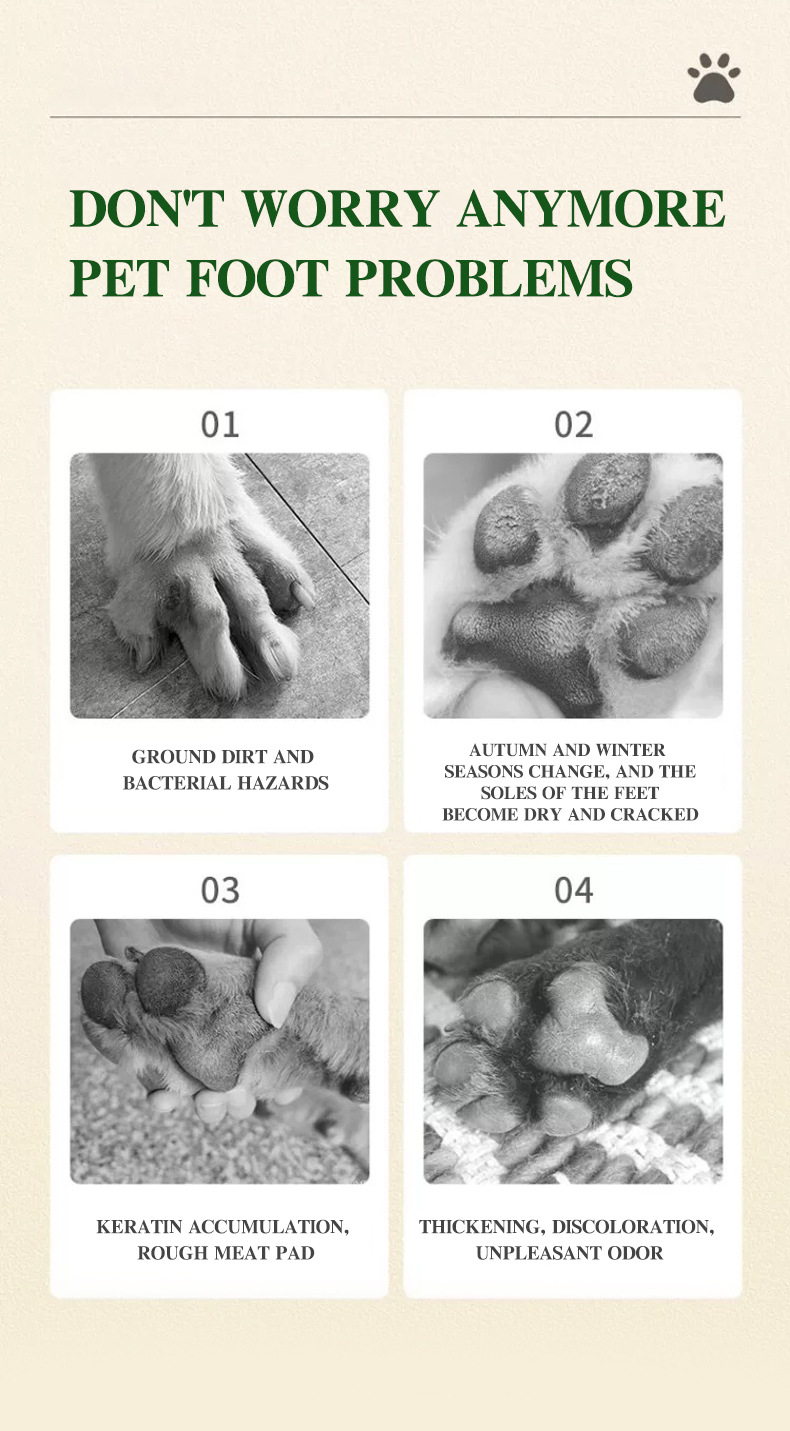 DON'T WORRY ANYMORE PET FOOT PROBLEMS

01

GROUND DIRT AND BACTERIAL HAZARDS

02

AUTUMN AND WINTER SEASONS CHANGE, AND THE SOLES OF THE FEET BECOME DRY AND CRACKED

03

KERATIN ACCUMULATION, ROUGH MEAT PAD

04

THICKENING, DISCOLORATION, UNPLEASANT ODOR