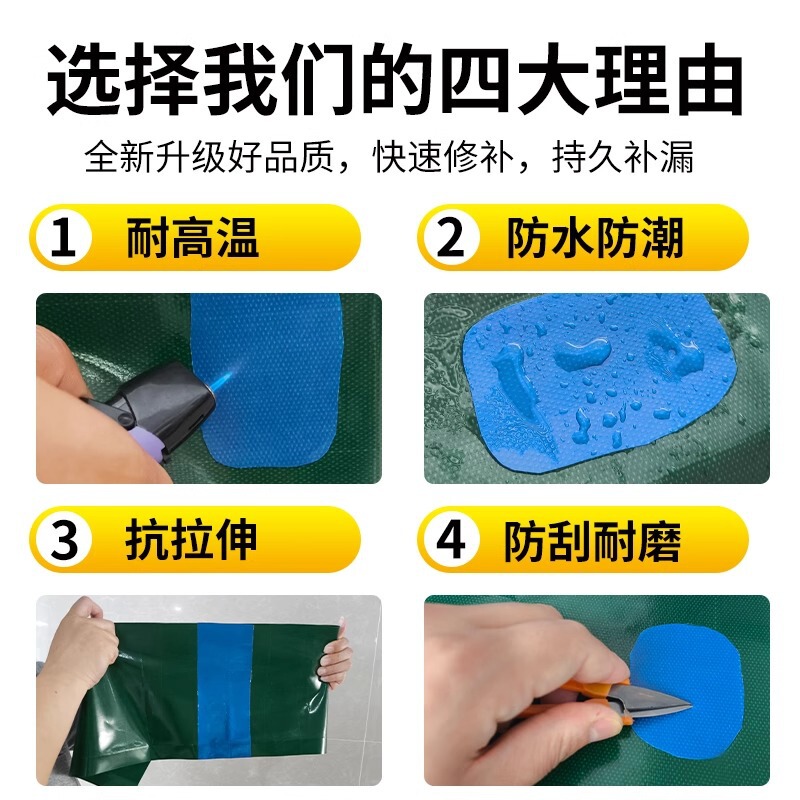 选择我们的四大理由

全新升级好品质，快速修补，持久补漏

1 耐高温

2 防水防潮

3 抗拉伸

4 防刮耐磨