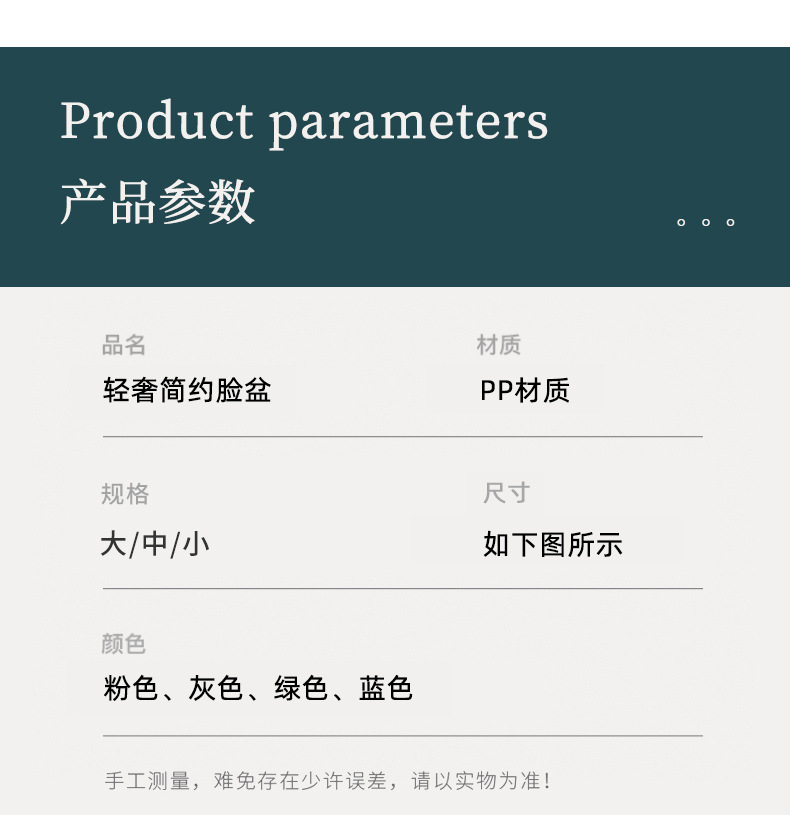 Product parameters
产品参数

品名
轻奢简约脸盆

材质
PP材质

规格
大/中/小

尺寸
如下图所示

颜色
粉色、灰色、绿色、蓝色

手工测量，难免存在少许误差，请以实物为准！