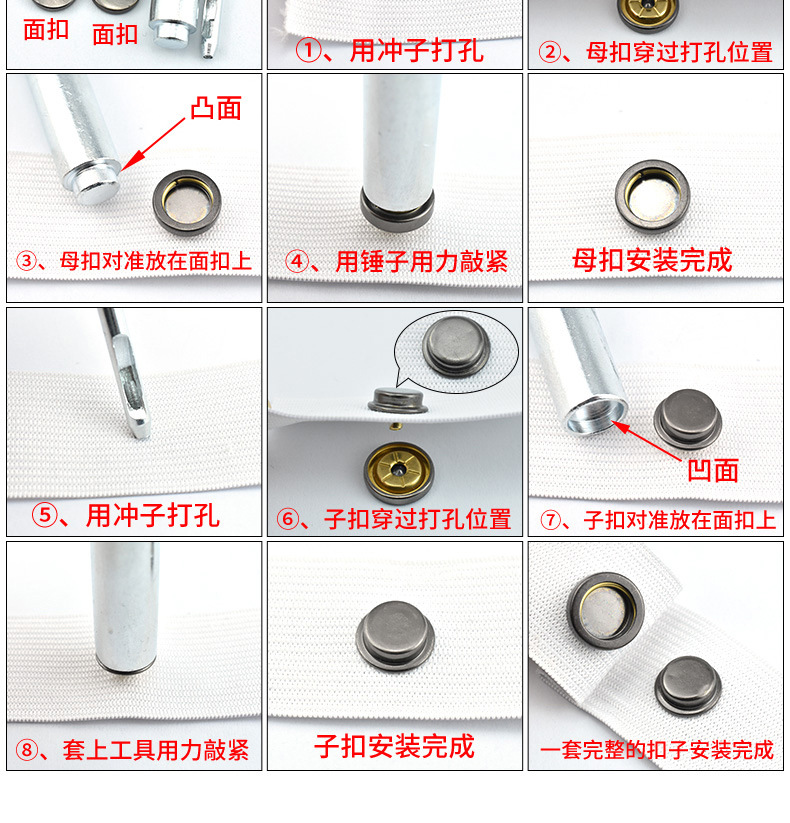 面扣 面扣

①、用冲子打孔

②、母扣穿过打孔位置

凸面

③、母扣对准放在面扣上

④、用锤子用力敲紧

母扣安装完成

⑤、用冲子打孔

⑥、子扣穿过打孔位置

凹面

⑦、子扣对准放在面扣上

⑧、套上工具用力敲紧

子扣安装完成

一套完整的扣子安装完成