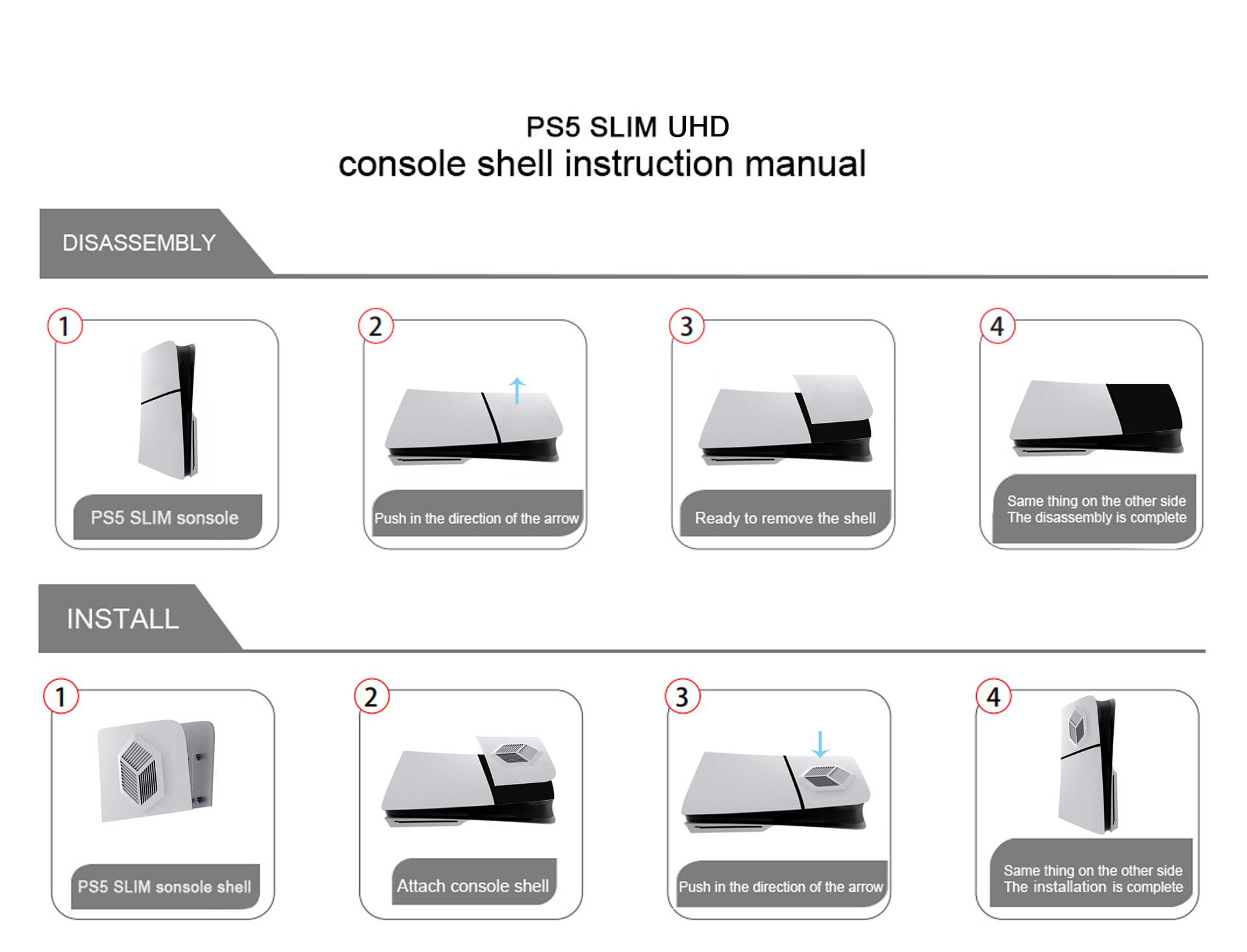 PS5 SLIM UHD
console shell instruction manual

DISASSEMBLY

1
PS5 SLIM sonsole

2
Push in the direction of the arrow

3
Ready to remove the shell

4
Same thing on the other side
The disassembly is complete

INSTALL

1
PS5 SLIM sonsole shell

2
Attach console shell

3
Push in the direction of the arrow

4
Same thing on the other side
The installation is complete