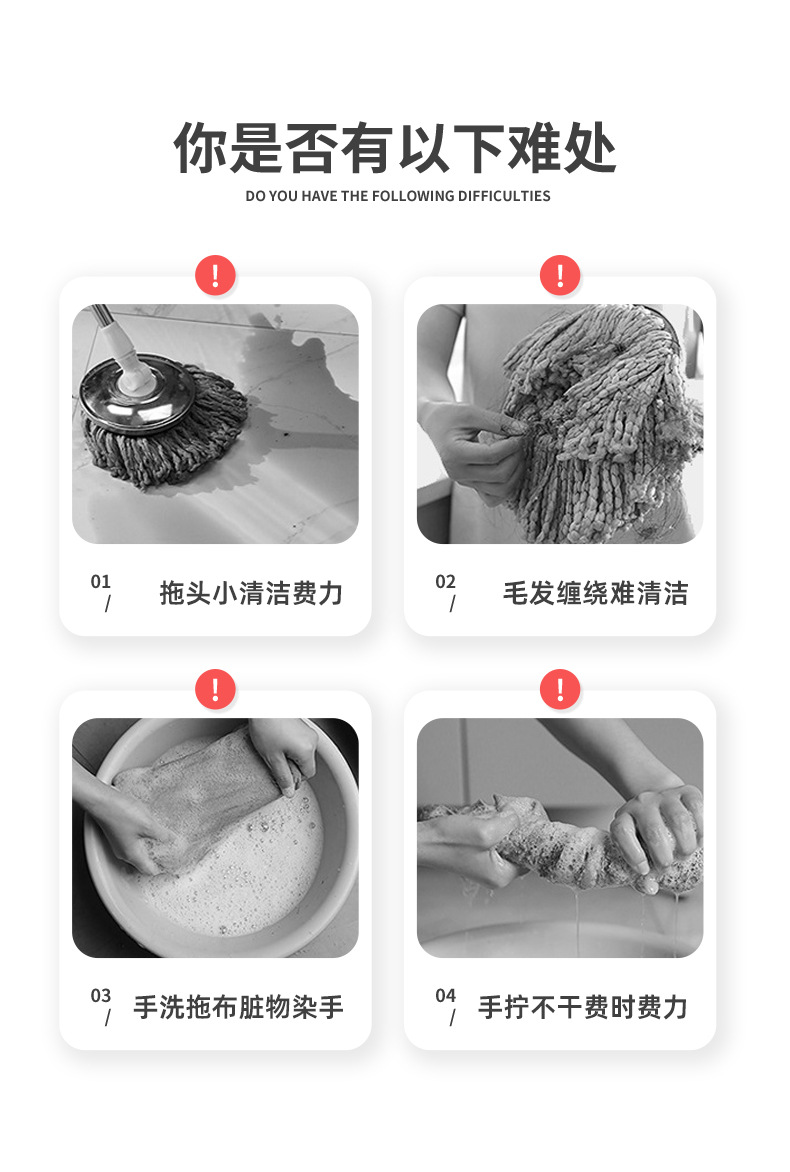 你是否有以下难处
DO YOU HAVE THE FOLLOWING DIFFICULTIES

!

01
/
拖头小清洁费力

!

02
/
毛发缠绕难清洁

!

03
/
手洗拖布脏物染手

!

04
/
手拧不干费时费力