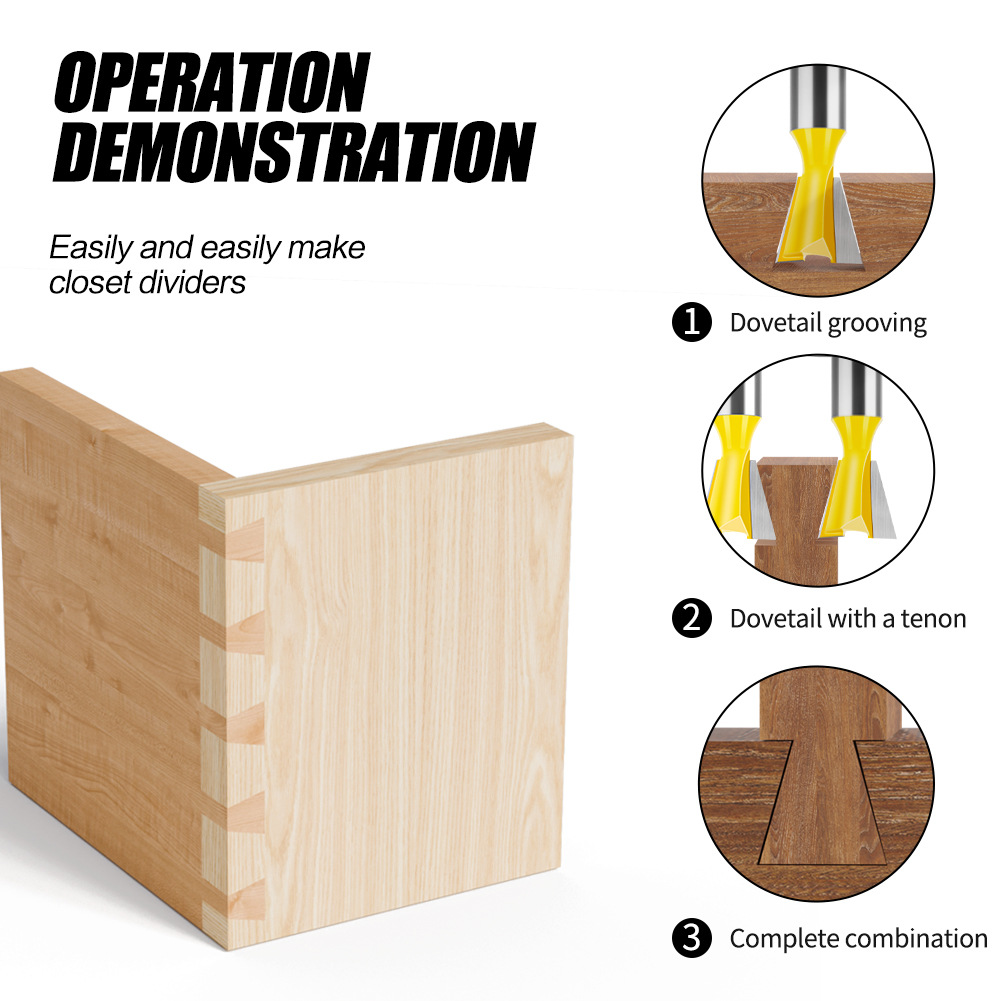 OPERATION DEMONSTRATION

Easily and easily make closet dividers

1 Dovetail grooving

2 Dovetail with a tenon

3 Complete combination