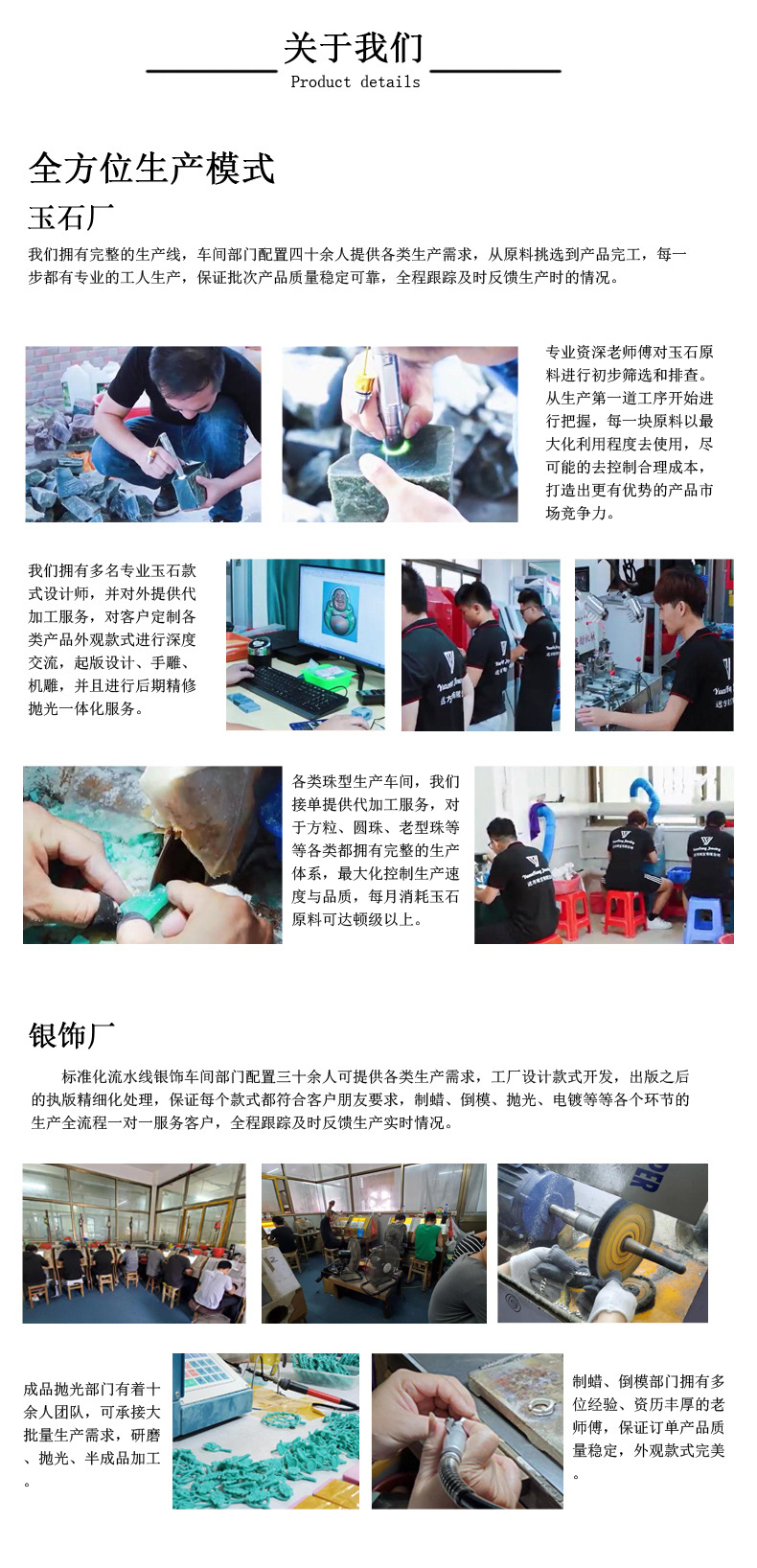 关于我们
Product details

全方位生产模式

玉石厂

我们拥有完整的生产线，车间部门配置四十余人提供各类生产需求，从原料挑选到产品完工，每一步都有专业的工人生产，保证批次产品质量稳定可靠，全程跟踪及时反馈生产时的情况。

专业资深老师傅对玉石原料进行初步筛选和排查。从生产第一道工序开始进行把握，每一块原料以最大化利用程度去使用，尽可能的去控制合理成本，打造出更有优势的产品市场竞争力。

我们拥有多名专业玉石款式设计师，并对外提供代加工服务，对客户定制各类产品外观款式进行深度交流，起版设计、手雕、机雕，并且进行后期精修抛光一体化服务。

各类珠型生产车间，我们接单提供代加工服务，对于方粒、圆珠、老型珠等等各类都拥有完整的生产体系，最大化控制生产速度与品质，每月消耗玉石原料可达顿级以上。

银饰厂

标准化流水线银饰车间部门配置三十余人可提供各类生产需求，工厂设计款式开发，出版之后的执版精细化处理，保证每个款式都符合客户朋友要求，制蜡、倒模、抛光、电镀等等各个环节的生产全流程一对一服务客户，全程跟踪及时反馈生产实时情况。

成品抛光部门有着十余人团队，可承接大批量生产需求，研磨、抛光、半成品加工。

制蜡、倒模部门拥有多位经验、资历丰厚的老师傅，保证订单产品质量稳定，外观款式完美。