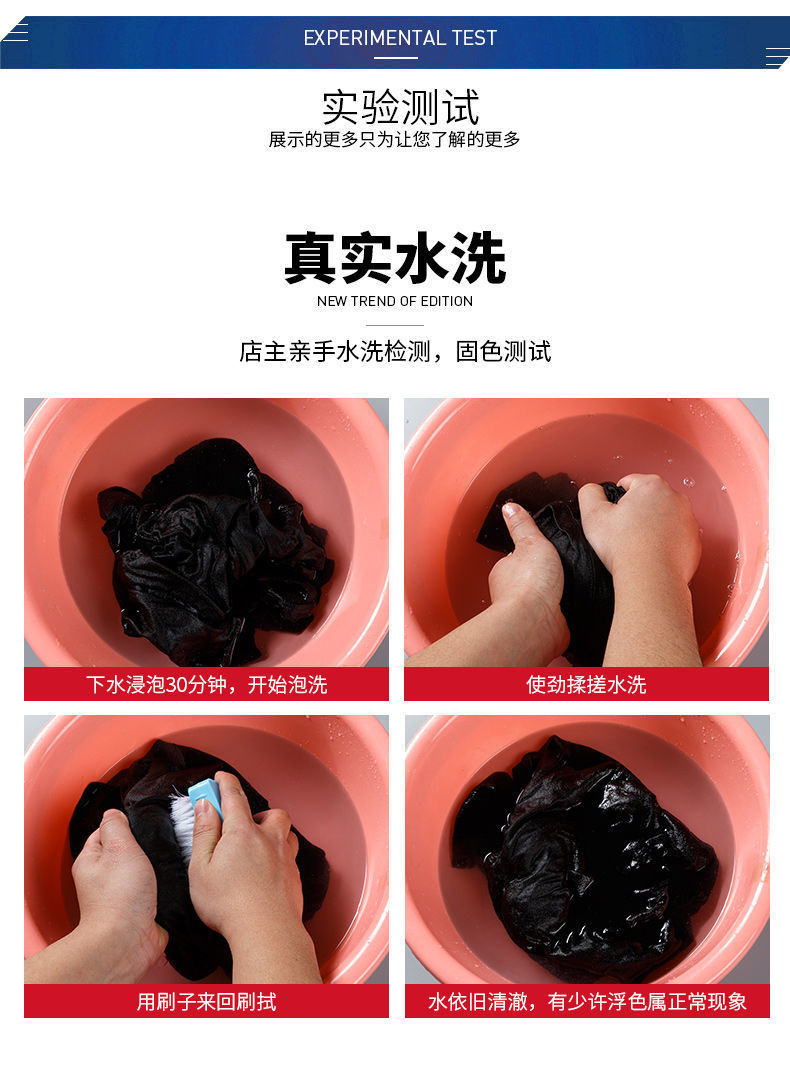 EXPERIMENTAL TEST

实验测试
展示的更多只为让您了解的更多

真实水洗
NEW TREND OF EDITION

店主亲手水洗检测，固色测试

下水浸泡30分钟，开始泡洗

使劲揉搓水洗

用刷子来回刷拭

水依旧清澈，有少许浮色属正常现象